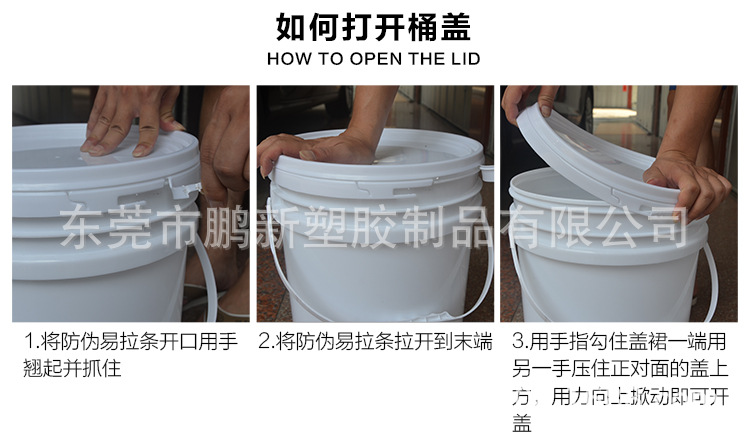 如何打开桶盖
HOW TO OPEN THE LID

东莞市鹏新塑胶制品有限公司

1.将防伪易拉条开口用手翘起并抓住

2.将防伪易拉条拉开到末端

3.用手指勾住盖裙一端用另一手压住正对面的盖上方，用力向上掀动即可开盖