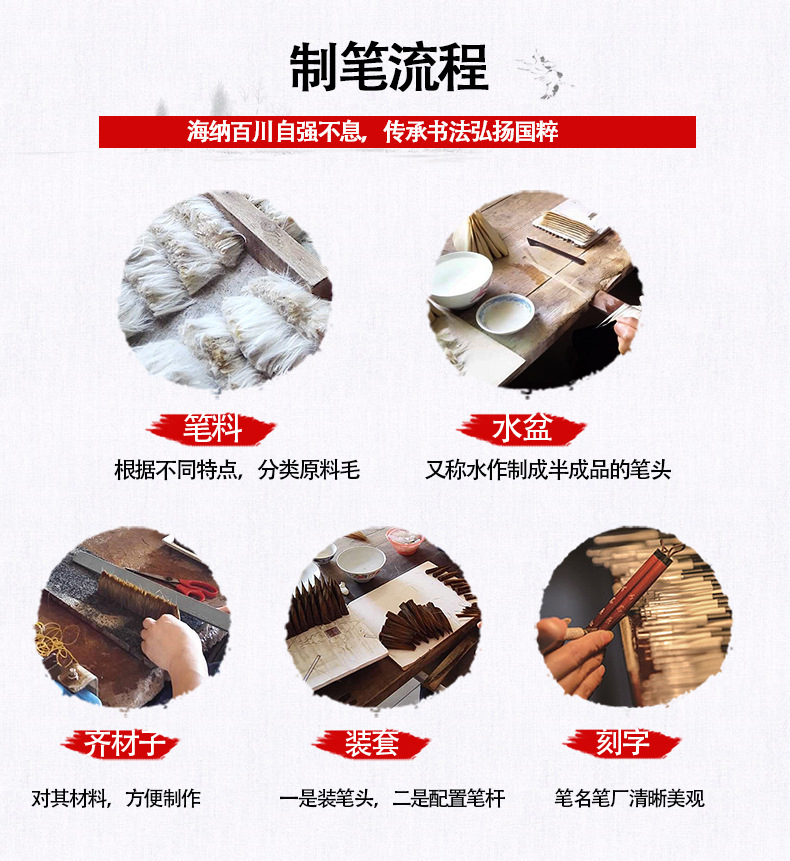 制笔流程

海纳百川自强不息，传承书法弘扬国粹

笔料

根据不同特点，分类原料毛

水盆

又称水作制成半成品的笔头

齐材子

对其材料，方便制作

装套

一是装笔头，二是配置笔杆

刻字

笔名笔厂清晰美观