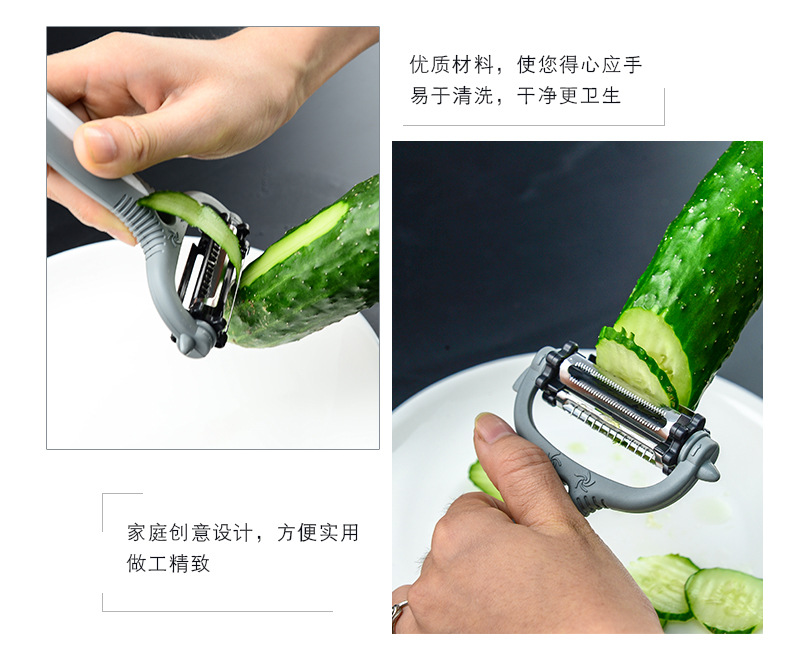 优质材料，使您得心应手
易于清洗，干净更卫生

家庭创意设计，方便实用
做工精致