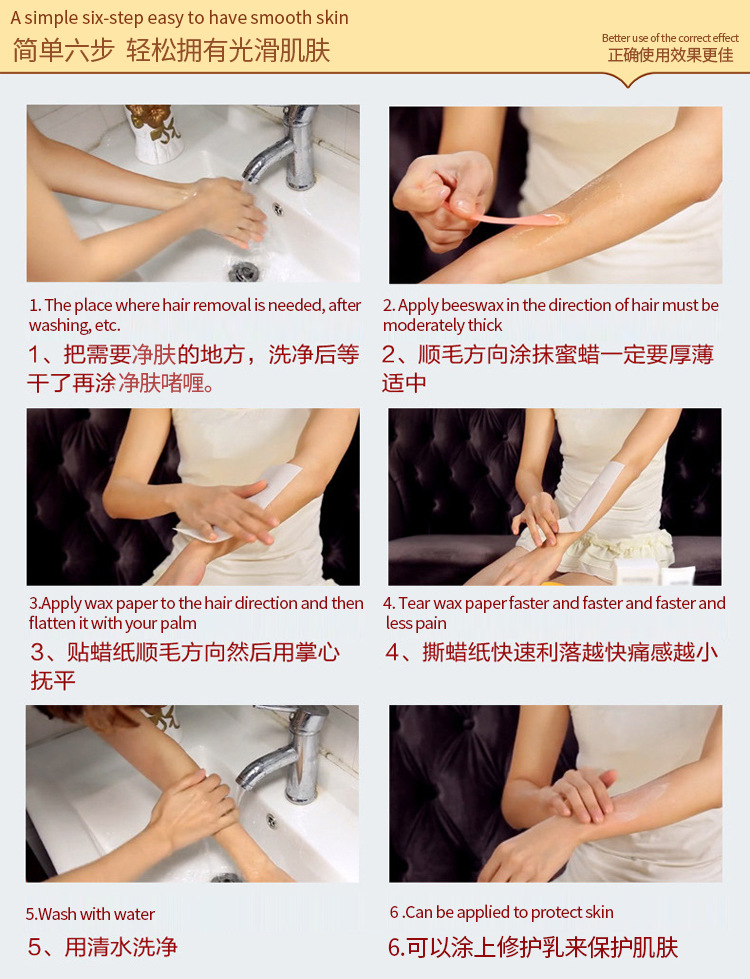 A simple six-step easy to have smooth skin
简单六步 轻松拥有光滑肌肤

Better use of the correct effect
正确使用效果更佳

1. The place where hair removal is needed, after washing, etc.
1、把需要净肤的地方，洗净后等干了再涂净肤啫喱。

2. Apply beeswax in the direction of hair must be moderately thick
2、顺毛方向涂抹蜜蜡一定要厚薄适中

3.Apply wax paper to the hair direction and then flatten it with your palm
3、贴蜡纸顺毛方向然后用掌心抚平

4. Tear wax paper faster and faster and faster and less pain
4、撕蜡纸快速利落越快痛感越小

5.Wash with water
5、用清水洗净

6 .Can be applied to protect skin
6.可以涂上修护乳来保护肌肤