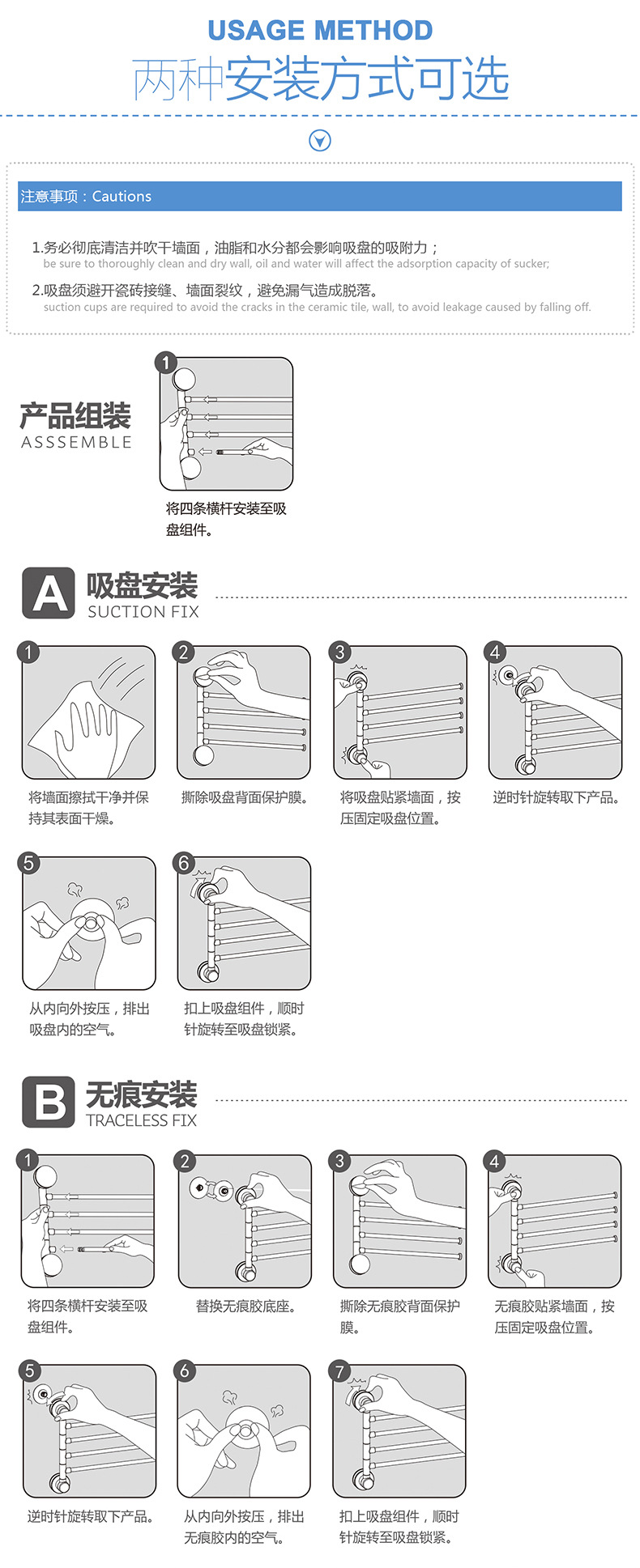 USAGE METHOD
两种安装方式可选

注意事项：Cautions

1.务必彻底清洁并吹干墙面，油脂和水分都会影响吸盘的吸附力；
be sure to thoroughly clean and dry wall, oil and water will affect the adsorption capacity of sucker;

2.吸盘须避开瓷砖接缝、墙面裂纹，避免漏气造成脱落。
suction cups are required to avoid the cracks in the ceramic tile, wall, to avoid leakage caused by falling off.

产品组装
ASSSEMBLE

1
将四条横杆安装至吸盘组件。

A 吸盘安装
SUCTION FIX

1
将墙面擦拭干净并保持其表面干燥。

2
撕除吸盘背面保护膜。

3
将吸盘贴紧墙面，按压固定吸盘位置。

4
逆时针旋转取下产品。

5
从内向外按压，排出吸盘内的空气。

6
扣上吸盘组件，顺时针旋转至吸盘锁紧。

B 无痕安装
TRACELESS FIX

1
将四条横杆安装至吸盘组件。

2
替换无痕胶底座。

3
撕除无痕胶背面保护膜。

4
无痕胶贴紧墙面，按压固定吸盘位置。

5
逆时针旋转取下产品。

6
从内向外按压，排出无痕胶内的空气。

7
扣上吸盘组件，顺时针旋转至吸盘锁紧。