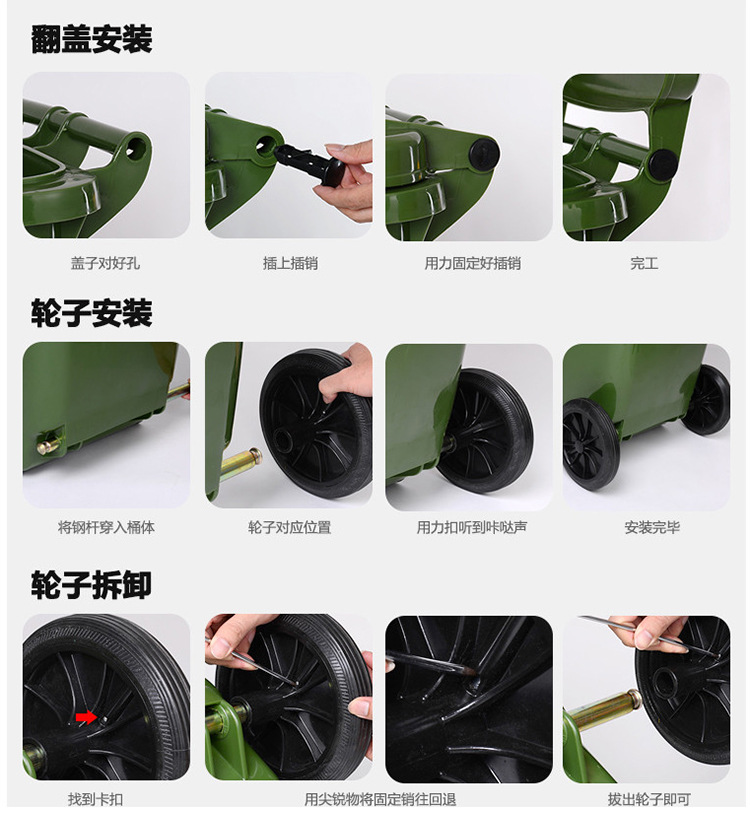 翻盖安装

盖子对好孔

插上插销

用力固定好插销

完工

轮子安装

将钢杆穿入桶体

轮子对应位置

用力扣听到咔哒声

安装完毕

轮子拆卸

找到卡扣

用尖锐物将固定销往回退

拔出轮子即可