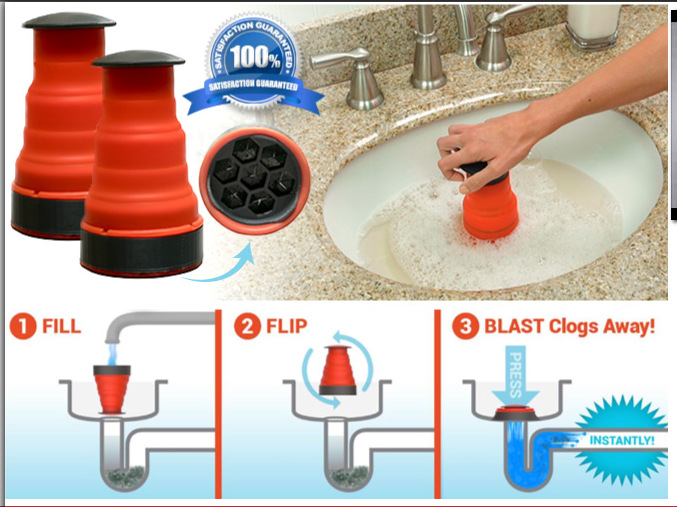 SATISFACTION GUARANTEED
100%
SATISFACTION GUARANTEED

1 FILL

2 FLIP

3 BLAST Clogs Away!

PRESS

INSTANTLY!