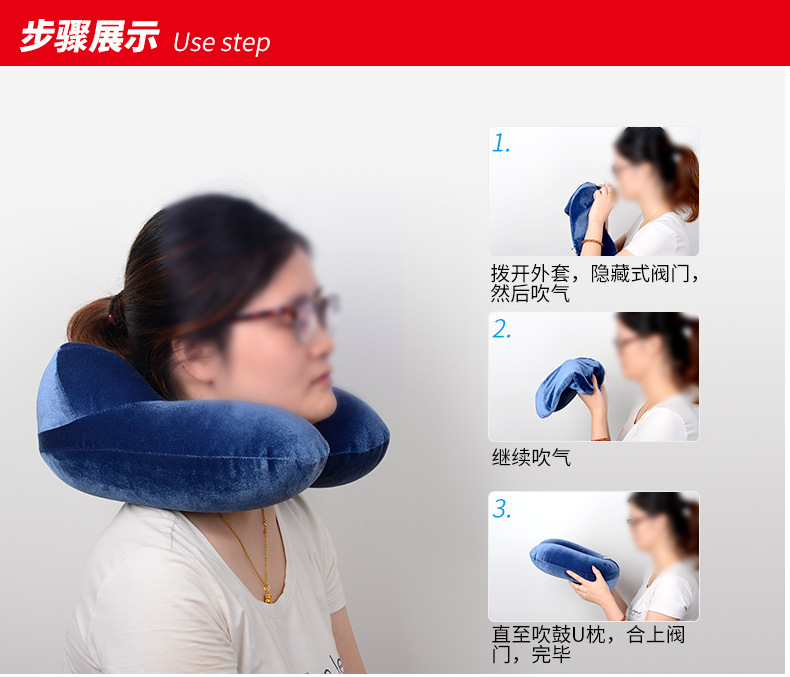 步骤展示 Use step

1.

拨开外套，隐藏式阀门，然后吹气

2.

继续吹气

3.

直至吹鼓U枕，合上阀门，完毕