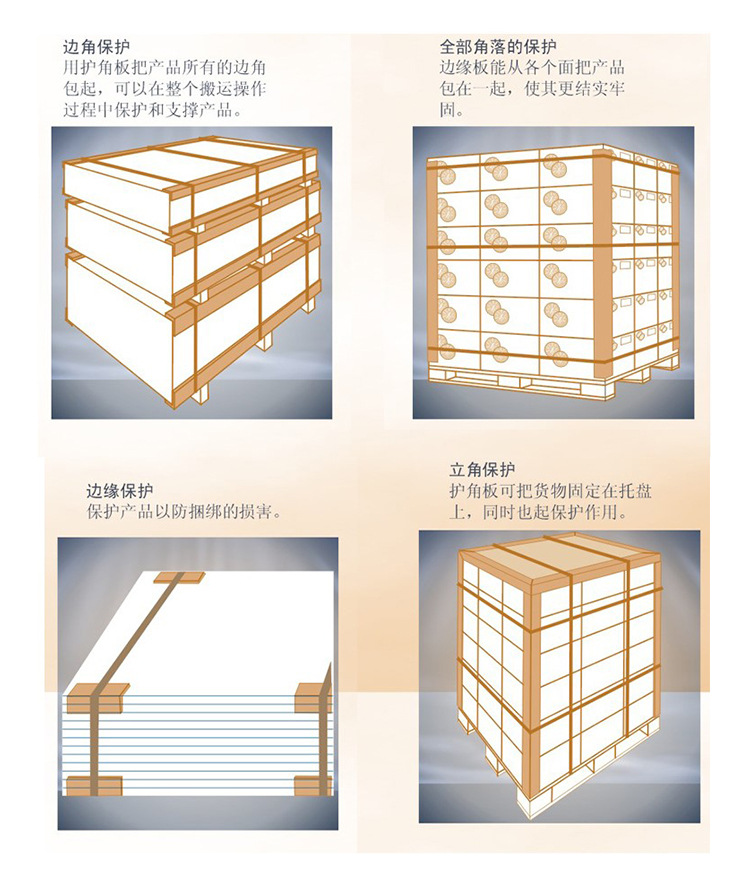 边角保护
用护角板把产品所有的边角包起，可以在整个搬运操作过程中保护和支撑产品。

全部角落的保护
边缘板能从各个面把产品包在一起，使其更结实牢固。

边缘保护
保护产品以防捆绑的损害。

立角保护
护角板可把货物固定在托盘上，同时也起保护作用。