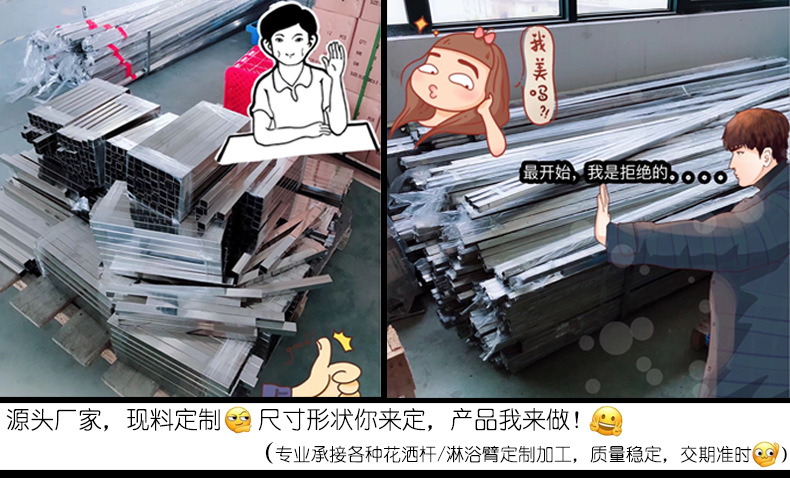 我美吗?!

最开始，我是拒绝的。。。。

源头厂家，现料定制 尺寸形状你来定，产品我来做！

（专业承接各种花洒杆/淋浴臂定制加工，质量稳定，交期准时）