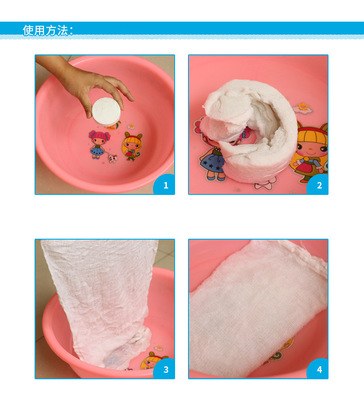 使用方法:

1

2

3

4