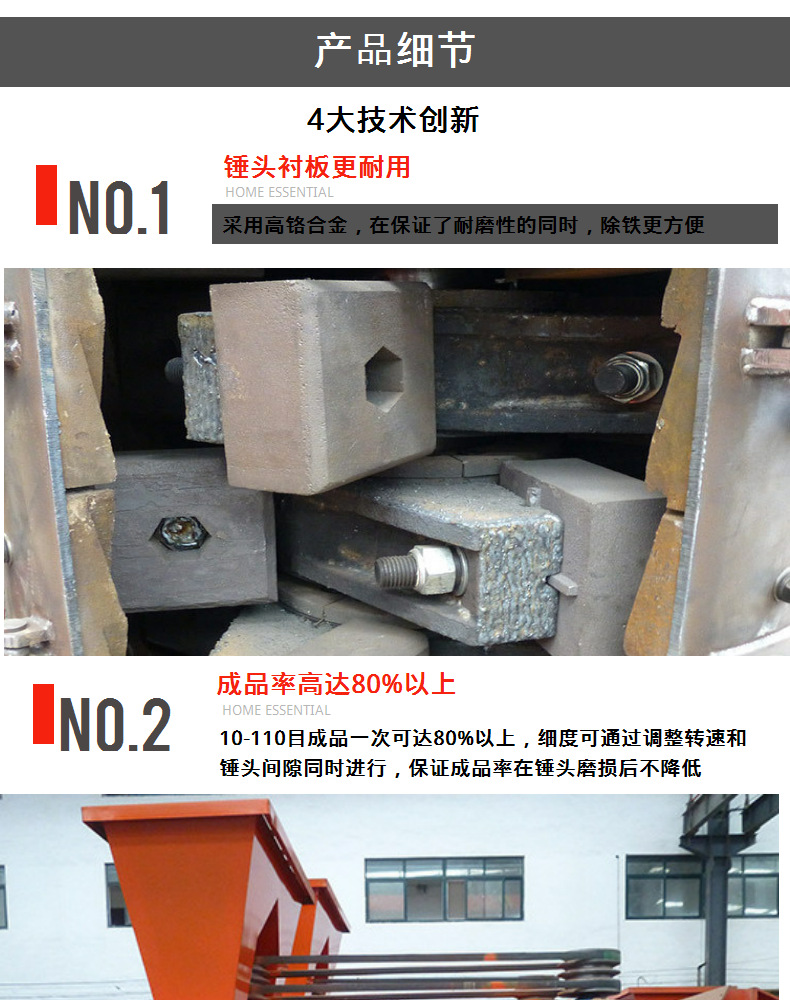 产品细节

4大技术创新

NO.1

锤头衬板更耐用

HOME ESSENTIAL

采用高铬合金，在保证了耐磨性的同时，除铁更方便

NO.2

成品率高达80%以上

HOME ESSENTIAL

10-110目成品一次可达80%以上，细度可通过调整转速和锤头间隙同时进行，保证成品率在锤头磨损后不降低