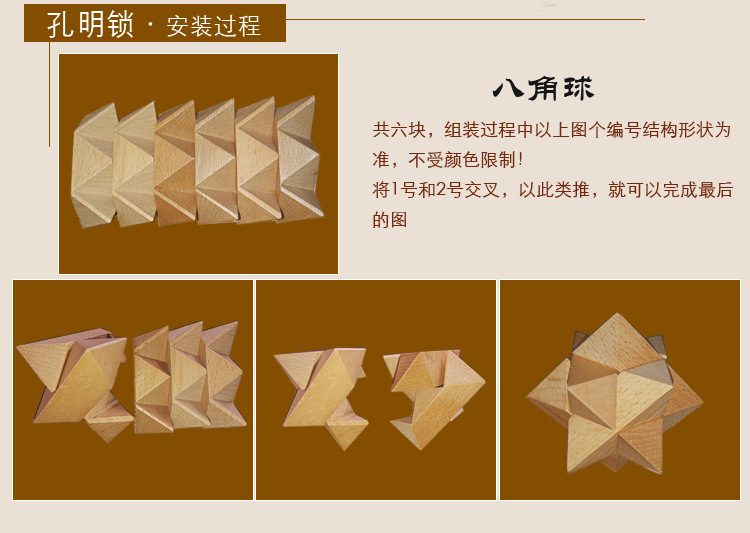 孔明锁 · 安装过程

八角球

共六块，组装过程中以上图个编号结构形状为准，不受颜色限制！
将1号和2号交叉，以此类推，就可以完成最后的图