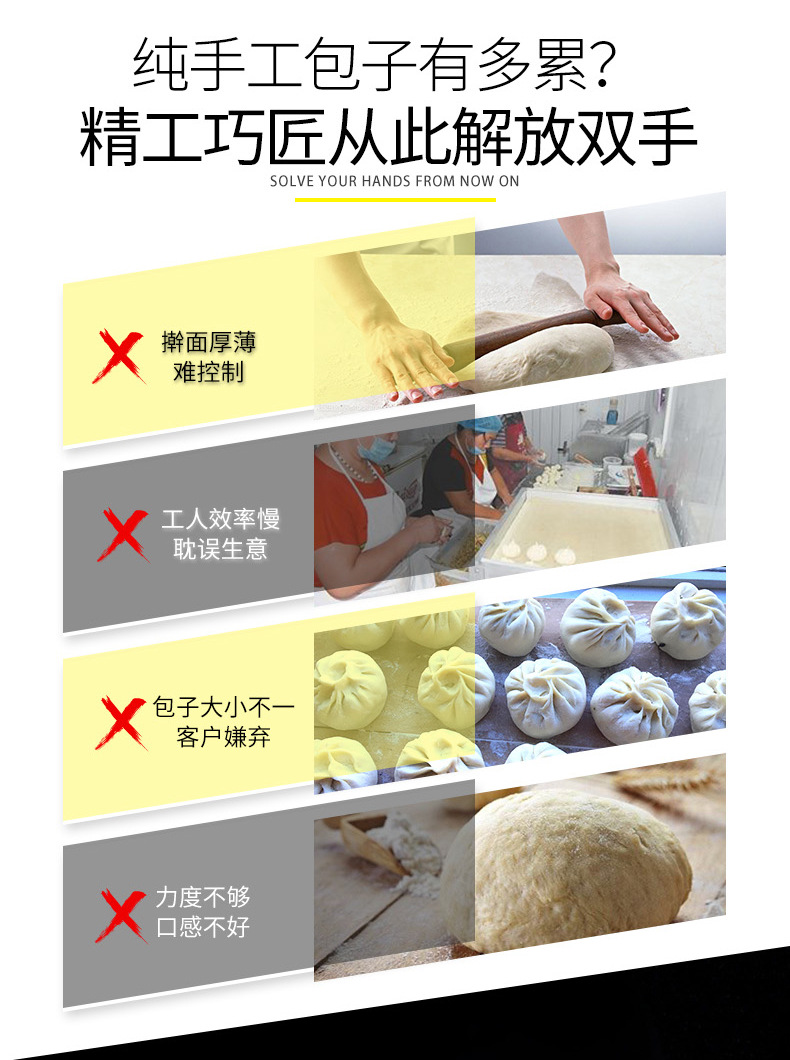 纯手工包子有多累？
精工巧匠从此解放双手
SOLVE YOUR HANDS FROM NOW ON

擀面厚薄
难控制

工人效率慢
耽误生意

包子大小不一
客户嫌弃

力度不够
口感不好