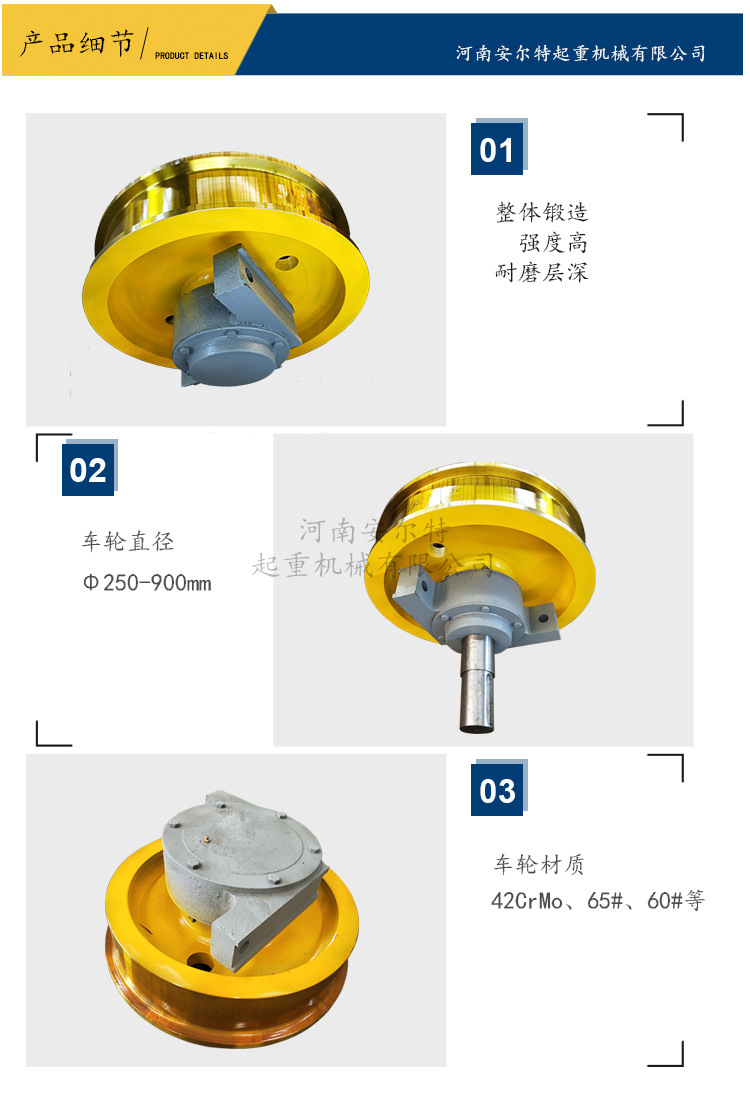 产品细节/ PRODUCT DETAILS

河南安尔特起重机械有限公司

01

整体锻造
强度高
耐磨层深

02

车轮直径
Φ250-900mm

河南安尔特
起重机械有限公司

03

车轮材质
42CrMo、65#、60#等