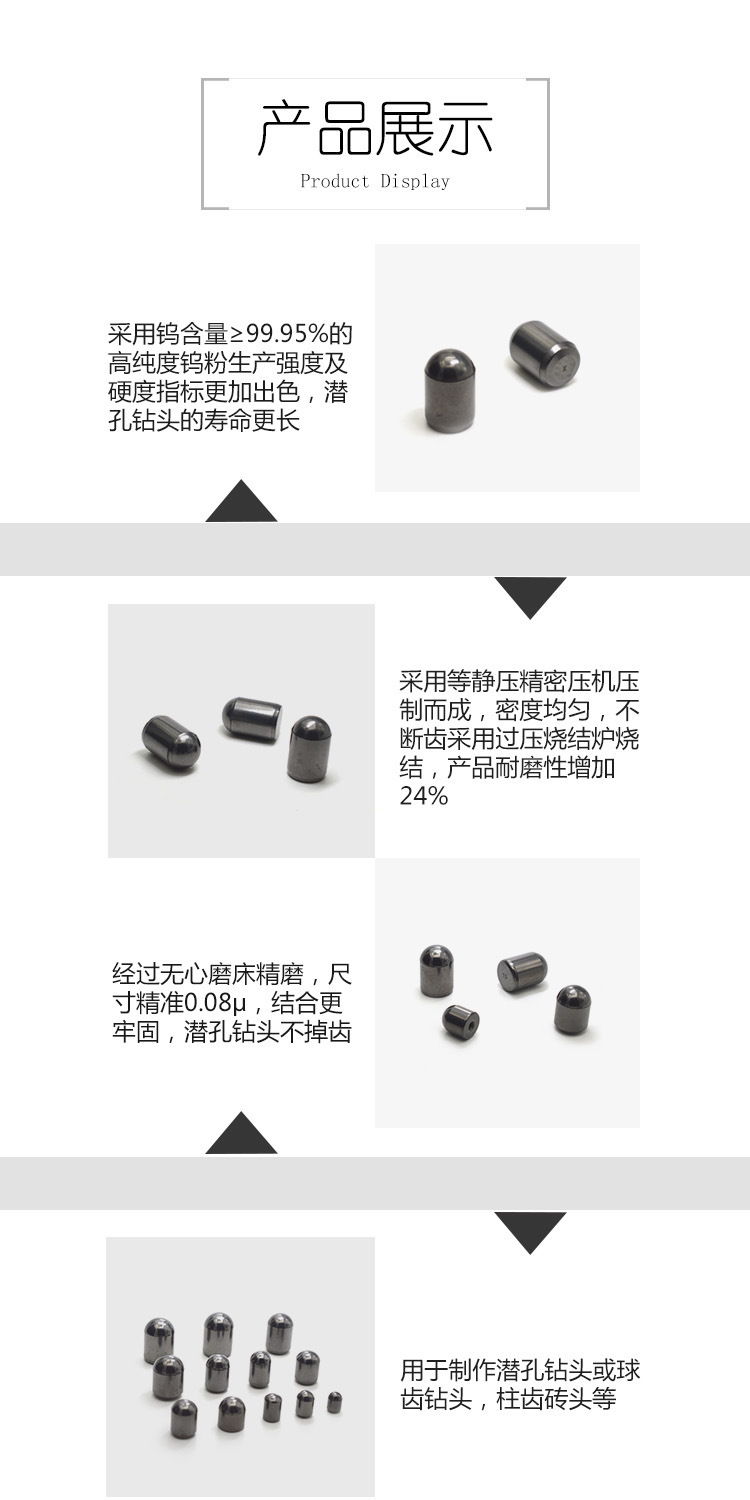 产品展示
Product Display

采用钨含量≥99.95%的高纯度钨粉生产强度及硬度指标更加出色，潜孔钻头的寿命更长

采用等静压精密压机压制而成，密度均匀，不断齿采用过压烧结炉烧结，产品耐磨性增加24%

经过无心磨床精磨，尺寸精准0.08μ，结合更牢固，潜孔钻头不掉齿

用于制作潜孔钻头或球齿钻头，柱齿砖头等