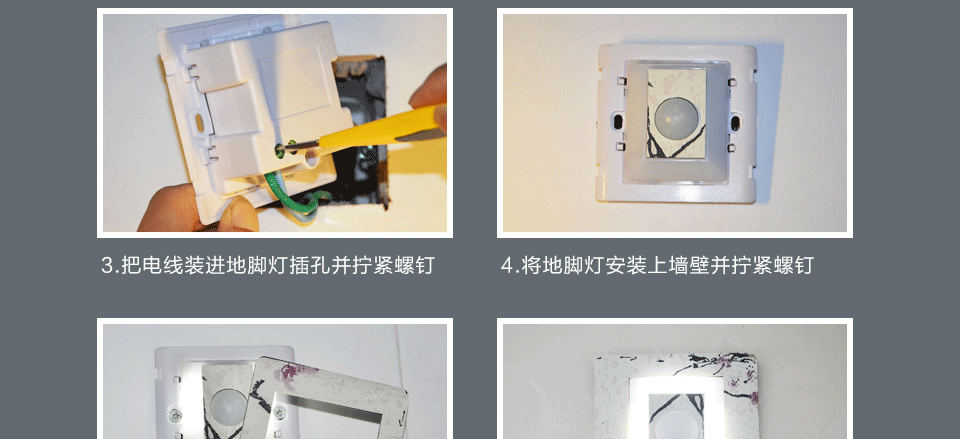 3.把电线装进地脚灯插孔并拧紧螺钉

4.将地脚灯安装上墙壁并拧紧螺钉