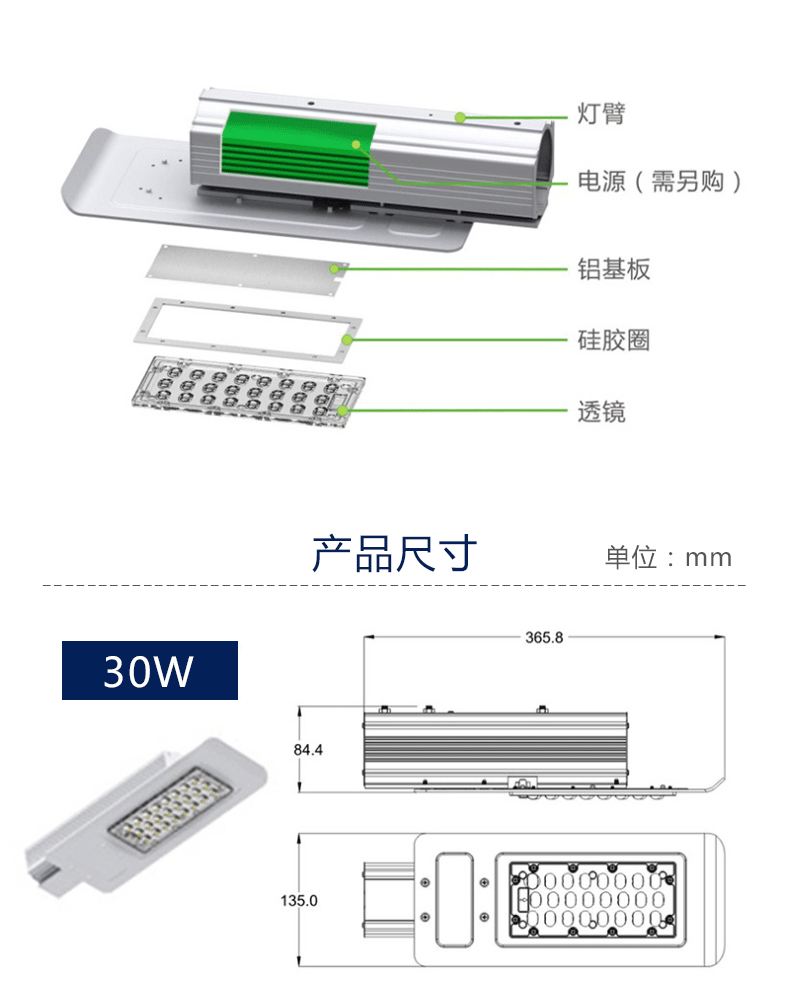 灯臂

电源（需另购）

铝基板

硅胶圈

透镜

产品尺寸

单位：mm

30W

365.8

84.4

135.0