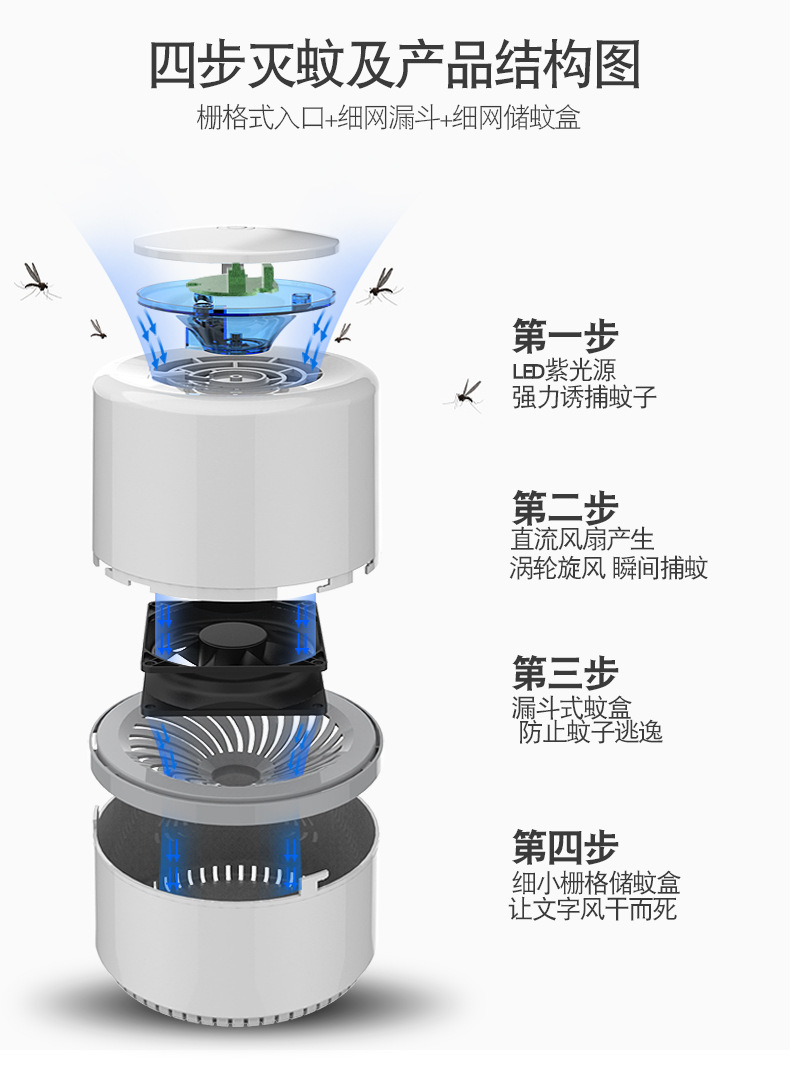 四步灭蚊及产品结构图
栅格式入口+细网漏斗+细网储蚊盒

第一步
LED紫光源
强力诱捕蚊子

第二步
直流风扇产生
涡轮旋风 瞬间捕蚊

第三步
漏斗式蚊盒
防止蚊子逃逸

第四步
细小栅格储蚊盒
让文字风干而死