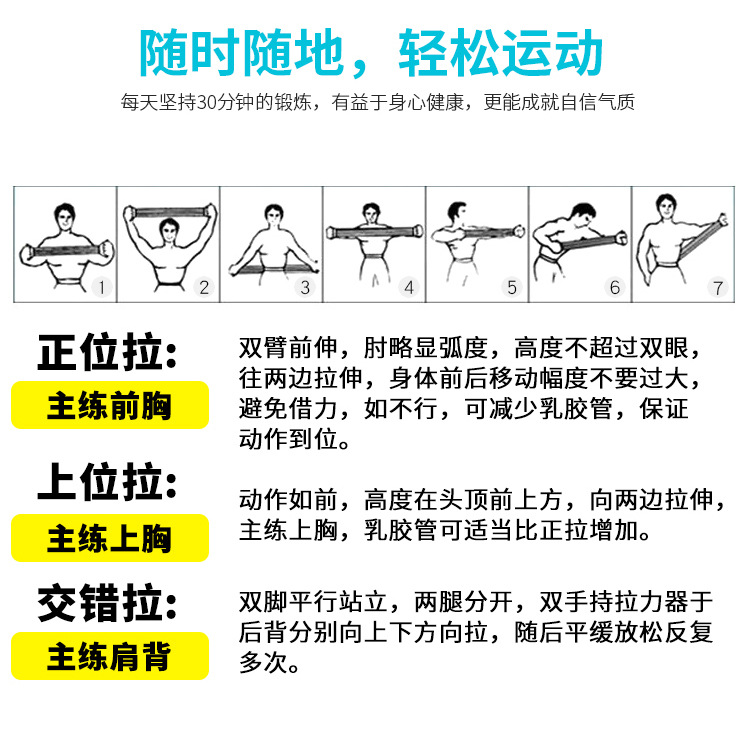 随时随地，轻松运动

每天坚持30分钟的锻炼，有益于身心健康，更能成就自信气质

1 2 3 4 5 6 7

正位拉:
主练前胸
双臂前伸，肘略显弧度，高度不超过双眼，往两边拉伸，身体前后移动幅度不要过大，避免借力，如不行，可减少乳胶管，保证动作到位。

上位拉:
主练上胸
动作如前，高度在头顶前上方，向两边拉伸，主练上胸，乳胶管可适当比正拉增加。

交错拉:
主练肩背
双脚平行站立，两腿分开，双手持拉力器于后背分别向上下方向拉，随后平缓放松反复多次。