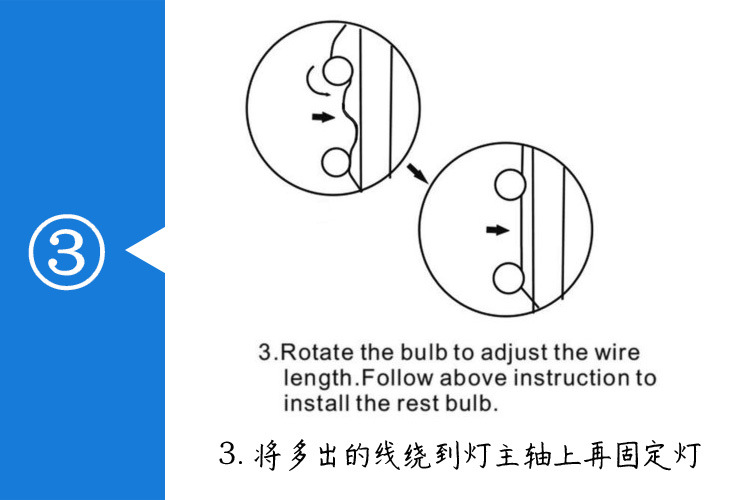 ③

3.Rotate the bulb to adjust the wire length.Follow above instruction to install the rest bulb.

3. 将多出的线绕到灯主轴上再固定灯