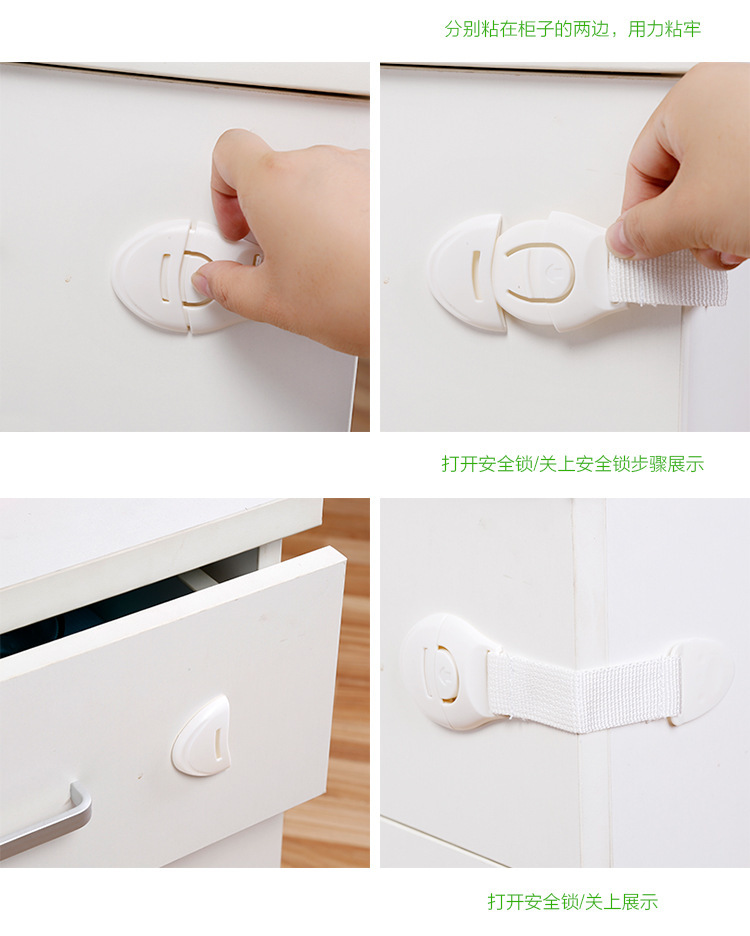 分别粘在柜子的两边，用力粘牢

打开安全锁/关上安全锁步骤展示

打开安全锁/关上展示