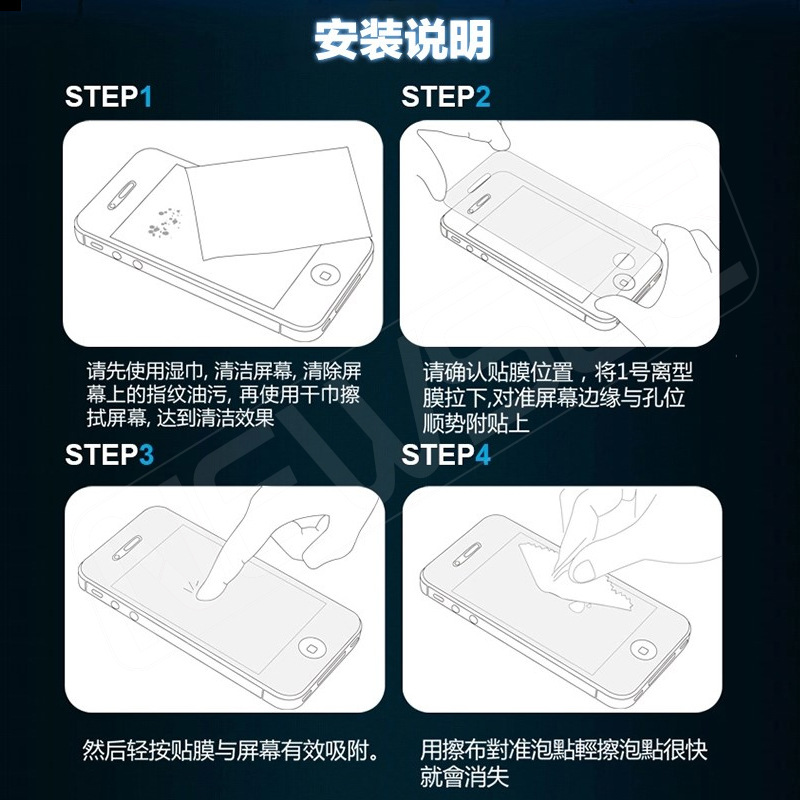 安装说明

STEP1

请先使用湿巾, 清洁屏幕, 清除屏幕上的指纹油污, 再使用干巾擦拭屏幕, 达到清洁效果

STEP2

请确认贴膜位置，将1号离型膜拉下,对准屏幕边缘与孔位顺势附贴上

STEP3

然后轻按贴膜与屏幕有效吸附。

STEP4

用擦布對准泡點輕擦泡點很快就會消失