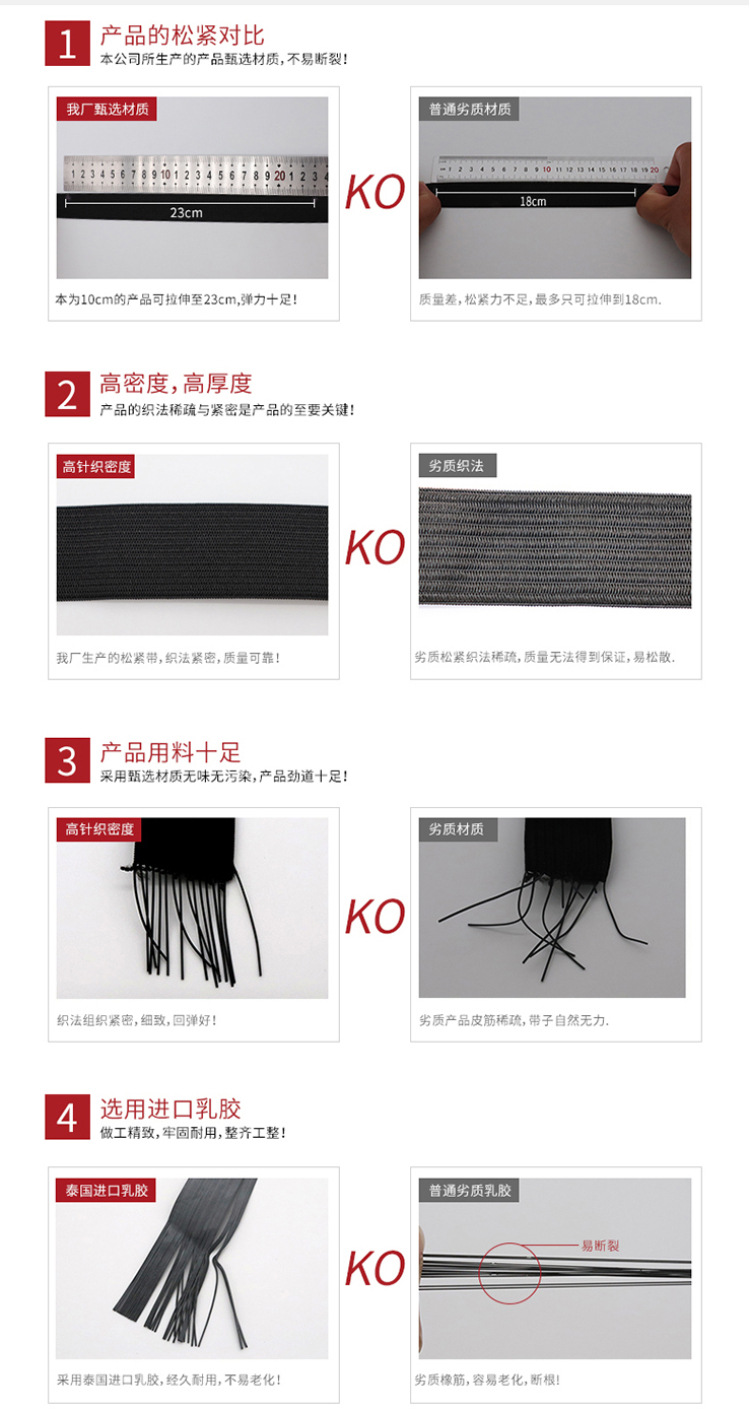 1 产品的松紧对比
本公司所生产的产品甄选材质，不易断裂！

我厂甄选材质
1 2 3 4 5 6 7 8 9 10 1 2 3 4 5 6 7 8 9 20 1 2 3 4
23cm
本为10cm的产品可拉伸至23cm，弹力十足！

KO

普通劣质材质
1 2 3 4 5 6 7 8 9 10 11 12 13 14 15 16 17 18 19 20
18cm
质量差，松紧力不足，最多只可拉伸到18cm.

2 高密度，高厚度
产品的织法稀疏与紧密是产品的至要关键！

高针织密度
我厂生产的松紧带，织法紧密，质量可靠！

KO

劣质织法
劣质松紧织法稀疏，质量无法得到保证，易松散.

3 产品用料十足
采用甄选材质无味无污染，产品劲道十足！

高针织密度
织法组织紧密，细致，回弹好！

KO

劣质材质
劣质产品皮筋稀疏，带子自然无力.

4 选用进口乳胶
做工精致，牢固耐用，整齐工整！

泰国进口乳胶
采用泰国进口乳胶，经久耐用，不易老化！

KO

普通劣质乳胶
易断裂
劣质橡筋，容易老化，断根！