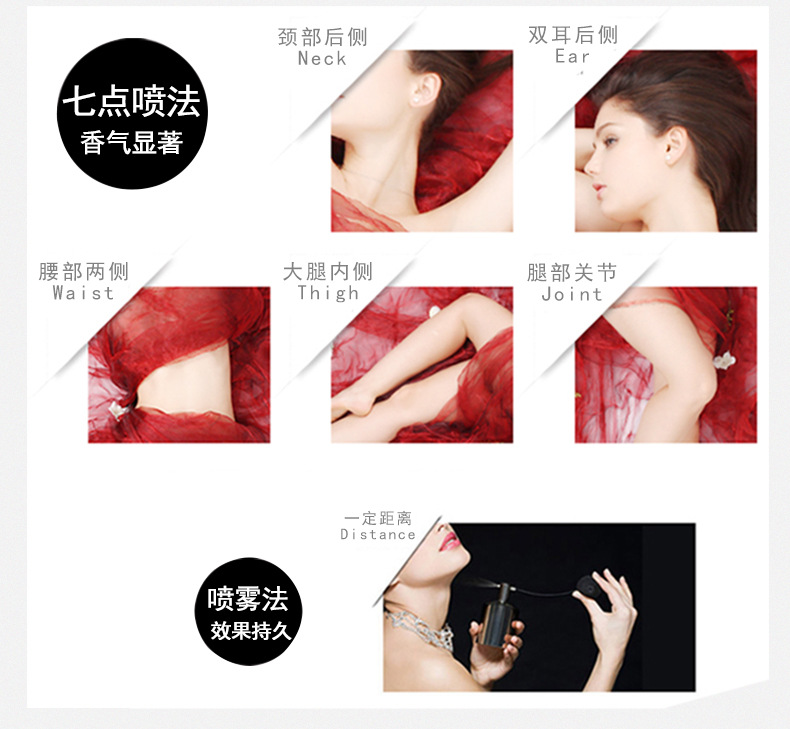 七点喷法
香气显著

颈部后侧
Neck

双耳后侧
Ear

腰部两侧
Waist

大腿内侧
Thigh

腿部关节
Joint

一定距离
Distance

喷雾法
效果持久