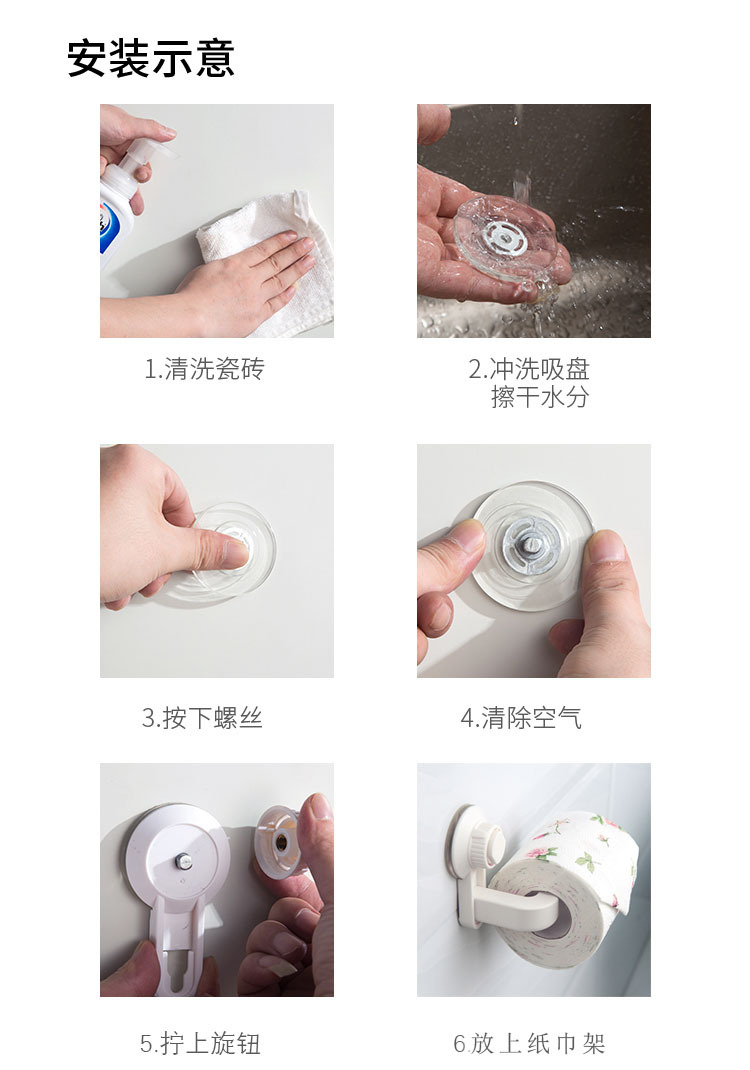 安装示意

1.清洗瓷砖

2.冲洗吸盘
擦干水分

3.按下螺丝

4.清除空气

5.拧上旋钮

6.放上纸巾架