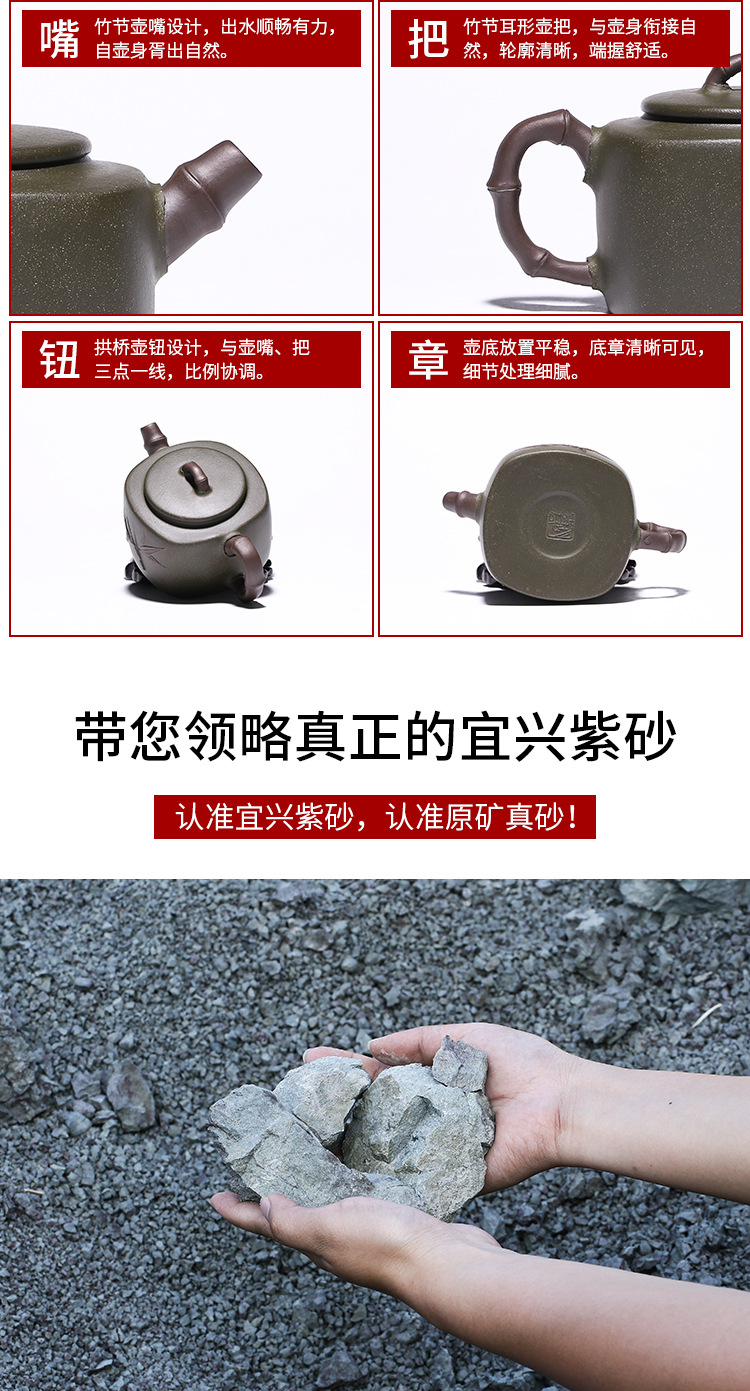 嘴 竹节壶嘴设计，出水顺畅有力，自壶身胥出自然。

把 竹节耳形壶把，与壶身衔接自然，轮廓清晰，端握舒适。

钮 拱桥壶钮设计，与壶嘴、把三点一线，比例协调。

章 壶底放置平稳，底章清晰可见，细节处理细腻。

带您领略真正的宜兴紫砂

认准宜兴紫砂，认准原矿真砂！