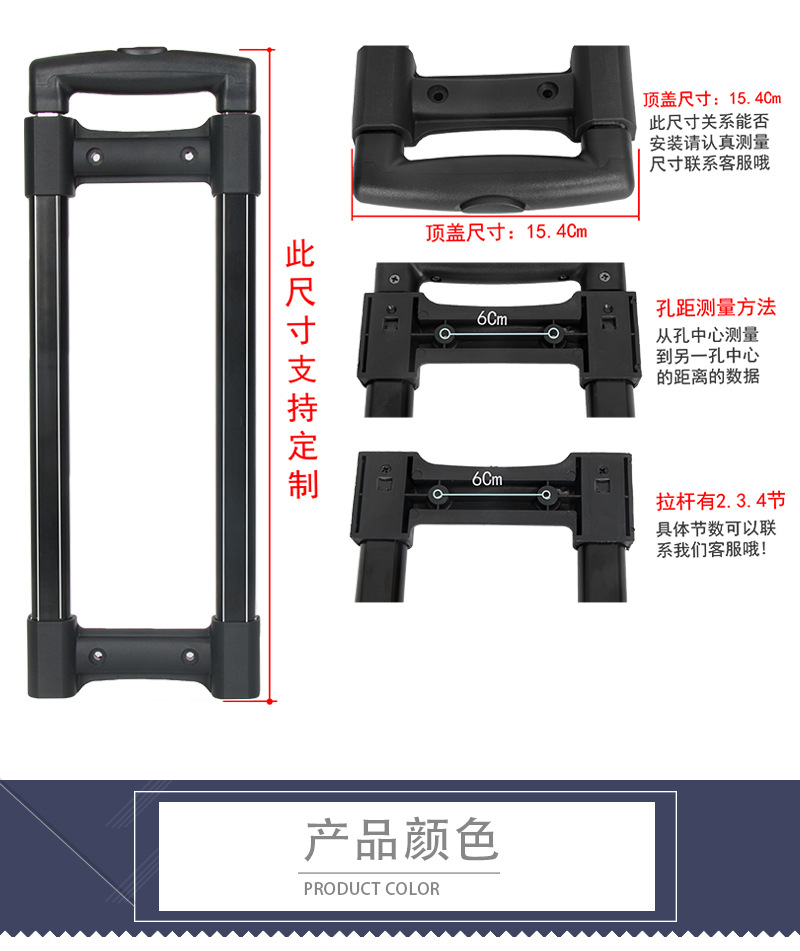 此尺寸支持定制

顶盖尺寸：15.4Cm

此尺寸关系能否安装请认真测量尺寸联系客服哦

顶盖尺寸：15.4Cm

6Cm

孔距测量方法

从孔中心测量到另一孔中心的距离的数据

6Cm

拉杆有2.3.4节

具体节数可以联系我们客服哦！

产品颜色

PRODUCT COLOR