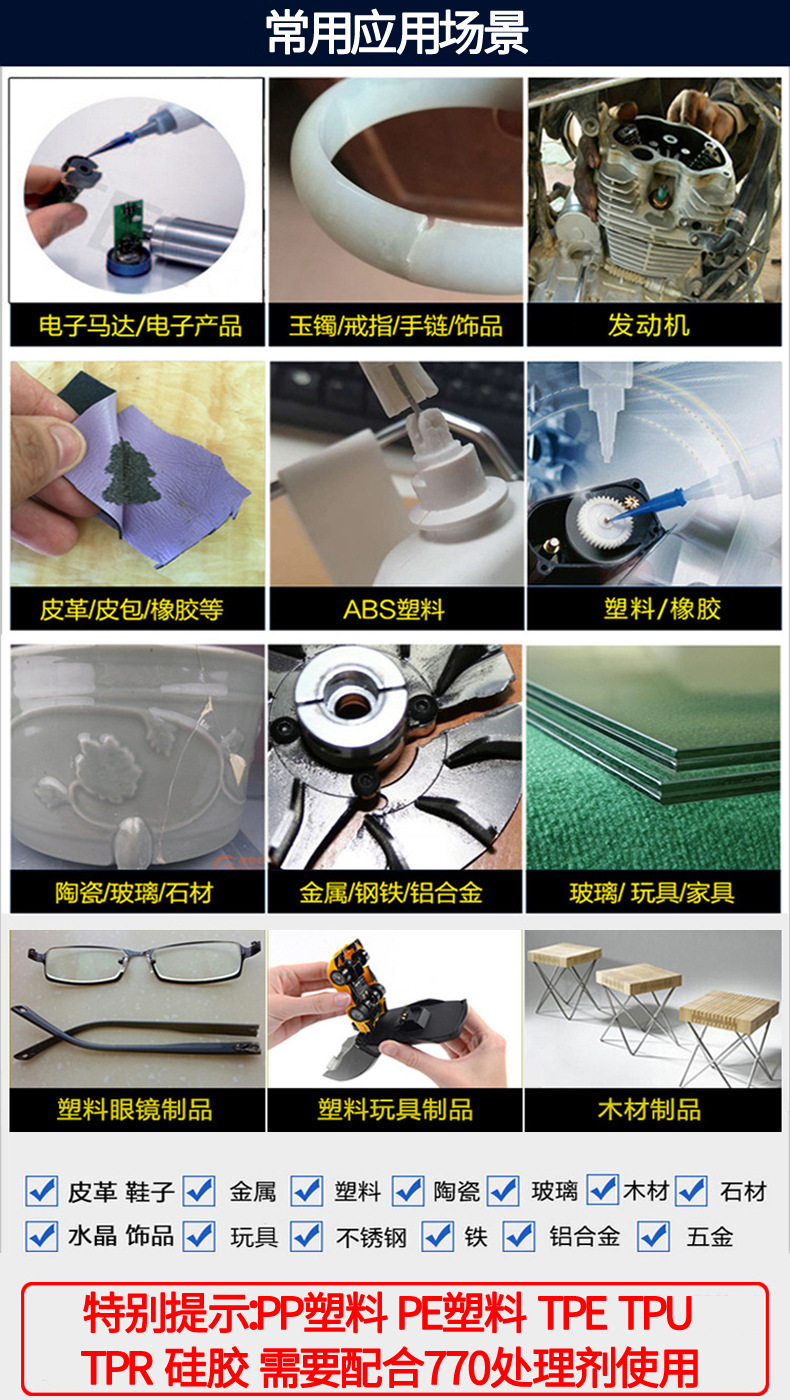 常用应用场景

电子马达/电子产品

玉镯/戒指/手链/饰品

发动机

皮革/皮包/橡胶等

ABS塑料

塑料/橡胶

陶瓷/玻璃/石材

金属/钢铁/铝合金

玻璃/ 玩具/家具

塑料眼镜制品

塑料玩具制品

木材制品

皮革 鞋子 金属 塑料 陶瓷 玻璃 木材 石材
水晶 饰品 玩具 不锈钢 铁 铝合金 五金

特别提示:PP塑料 PE塑料 TPE TPU
TPR 硅胶 需要配合770处理剂使用