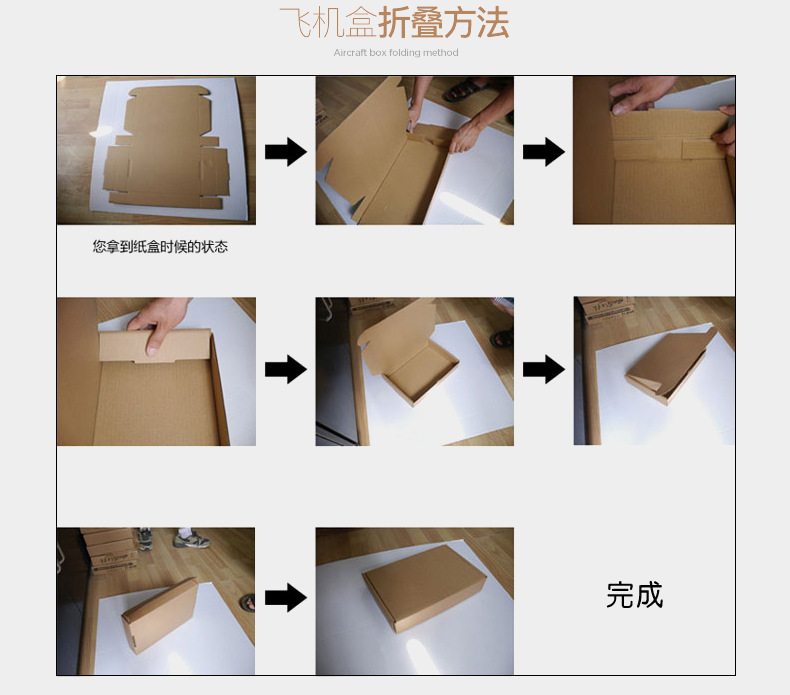 飞机盒折叠方法
Aircraft box folding method

您拿到纸盒时候的状态

完成