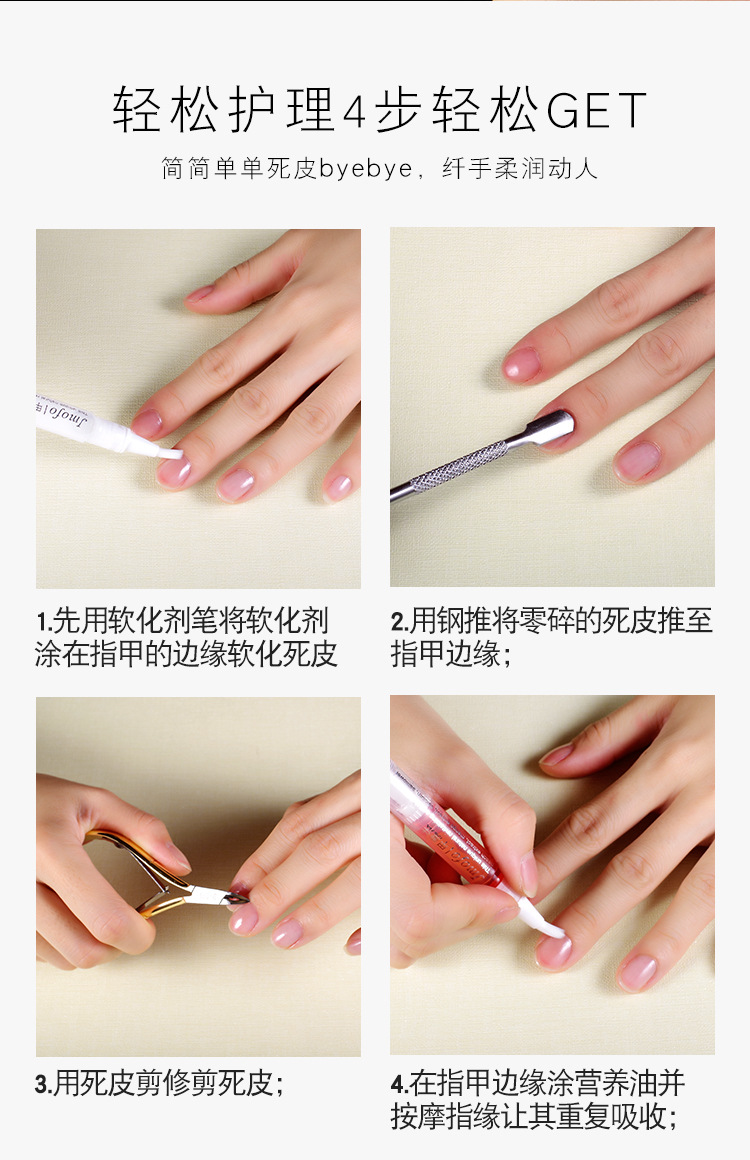 轻松护理4步轻松GET

简简单单死皮byebye，纤手柔润动人

Jmofo

1.先用软化剂笔将软化剂涂在指甲的边缘软化死皮

2.用钢推将零碎的死皮推至指甲边缘；

3.用死皮剪修剪死皮；

4.在指甲边缘涂营养油并按摩指缘让其重复吸收；