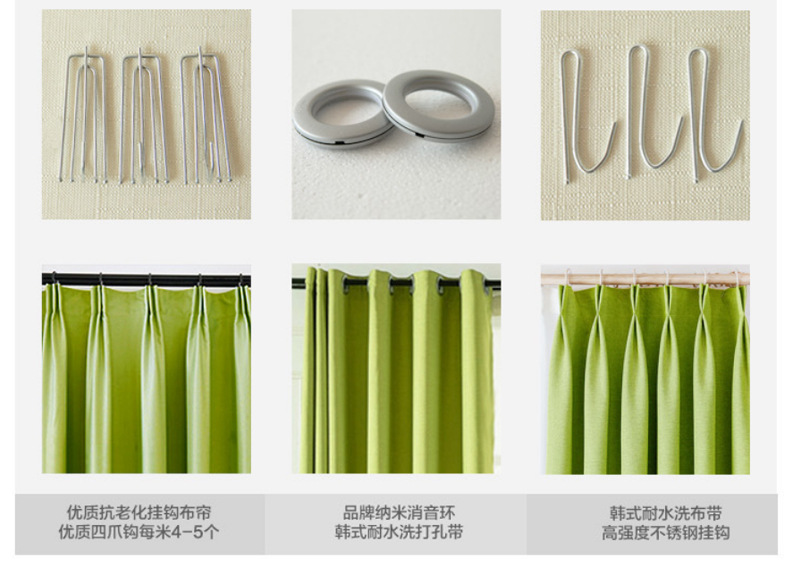 优质抗老化挂钩布帘
优质四爪钩每米4-5个

品牌纳米消音环
韩式耐水洗打孔带

韩式耐水洗布带
高强度不锈钢挂钩