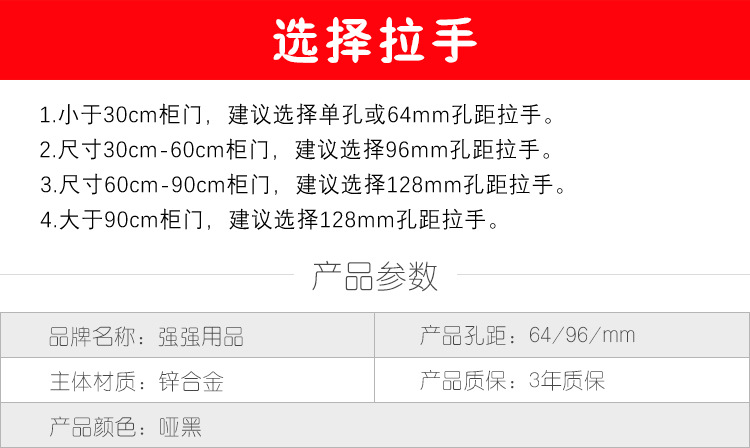 选择拉手

1.小于30cm柜门，建议选择单孔或64mm孔距拉手。
2.尺寸30cm-60cm柜门，建议选择96mm孔距拉手。
3.尺寸60cm-90cm柜门，建议选择128mm孔距拉手。
4.大于90cm柜门，建议选择128mm孔距拉手。

产品参数

| 品牌名称：强强用品 | 产品孔距：64/96/mm |
|---|---|
| 主体材质：锌合金 | 产品质保：3年质保 |
| 产品颜色：哑黑 | |