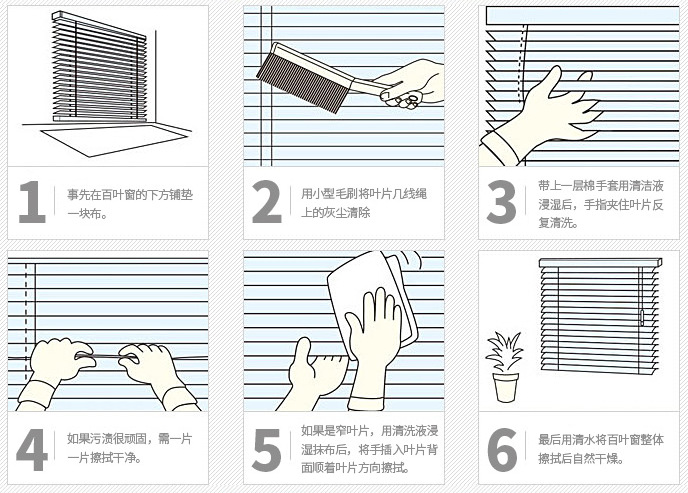 1 事先在百叶窗的下方铺垫一块布。

2 用小型毛刷将叶片几线绳上的灰尘清除

3 带上一层棉手套用清洁液浸湿后，手指夹住叶片反复清洗。

4 如果污渍很顽固，需一片一片擦拭干净。

5 如果是窄叶片，用清洗液浸湿抹布后，将手插入叶片背面顺着叶片方向擦拭。

6 最后用清水将百叶窗整体擦拭后自然干燥。