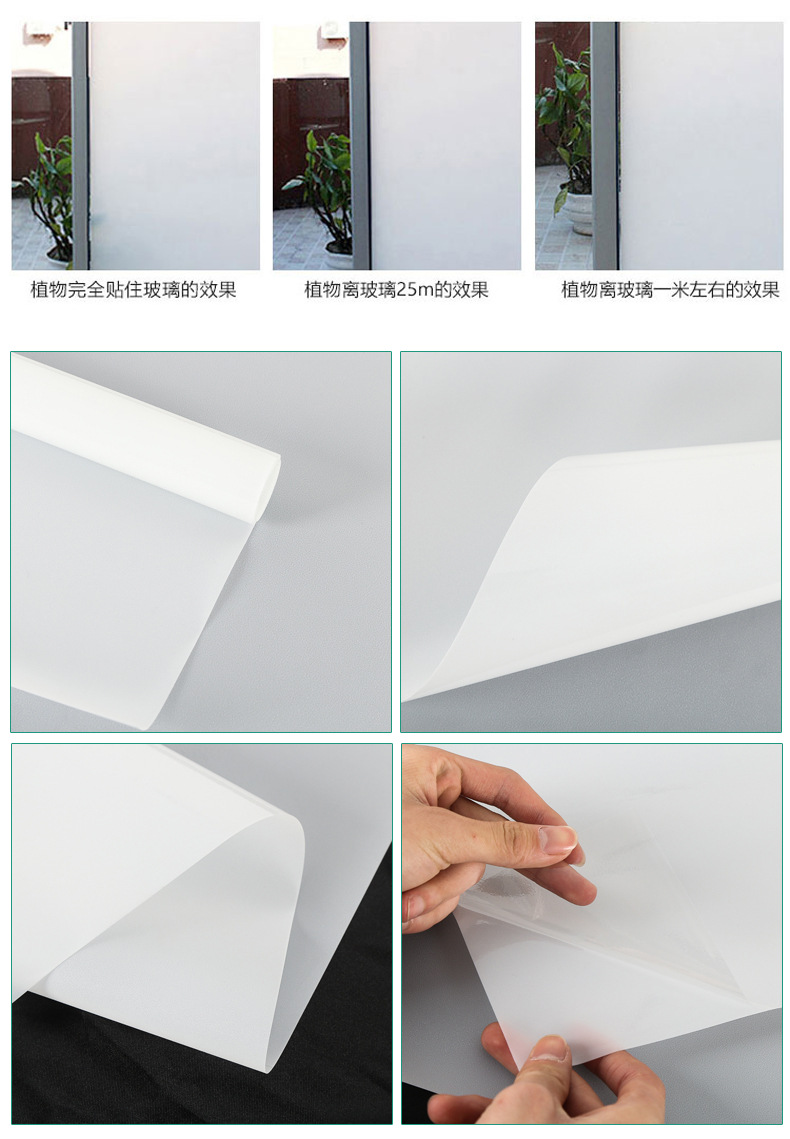 植物完全贴住玻璃的效果

植物离玻璃25m的效果

植物离玻璃一米左右的效果