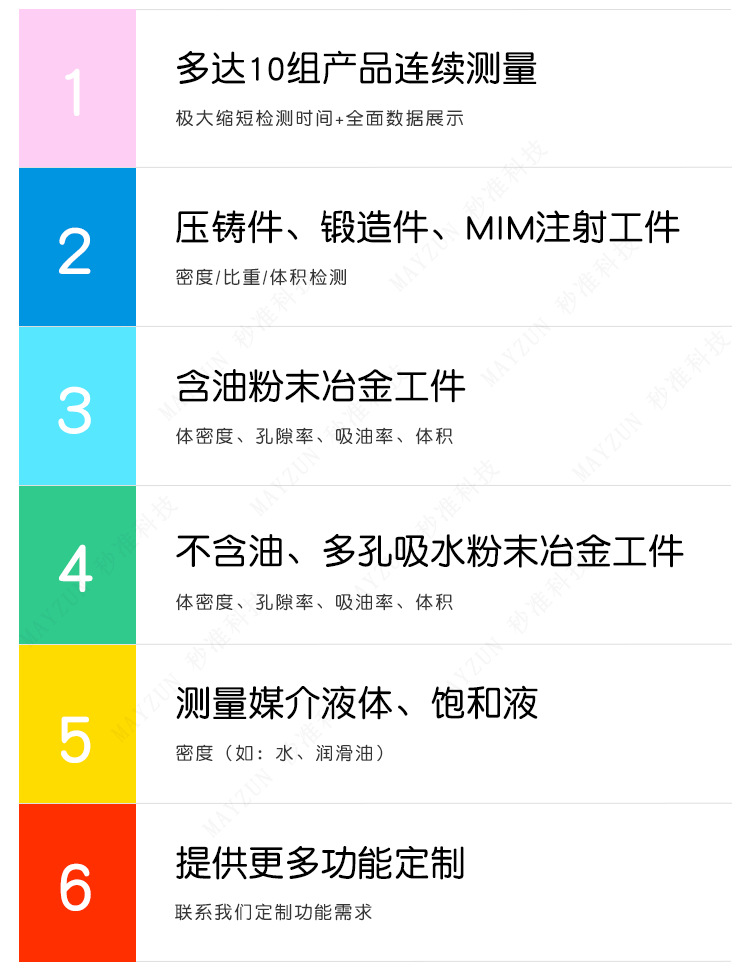 1

多达10组产品连续测量

极大缩短检测时间+全面数据展示

2

压铸件、锻造件、MIM注射工件

密度/比重/体积检测

3

含油粉末冶金工件

体密度、孔隙率、吸油率、体积

4

不含油、多孔吸水粉末冶金工件

体密度、孔隙率、吸油率、体积

5

测量媒介液体、饱和液

密度（如：水、润滑油）

6

提供更多功能定制

联系我们定制功能需求

MAYZUN 秒准科技