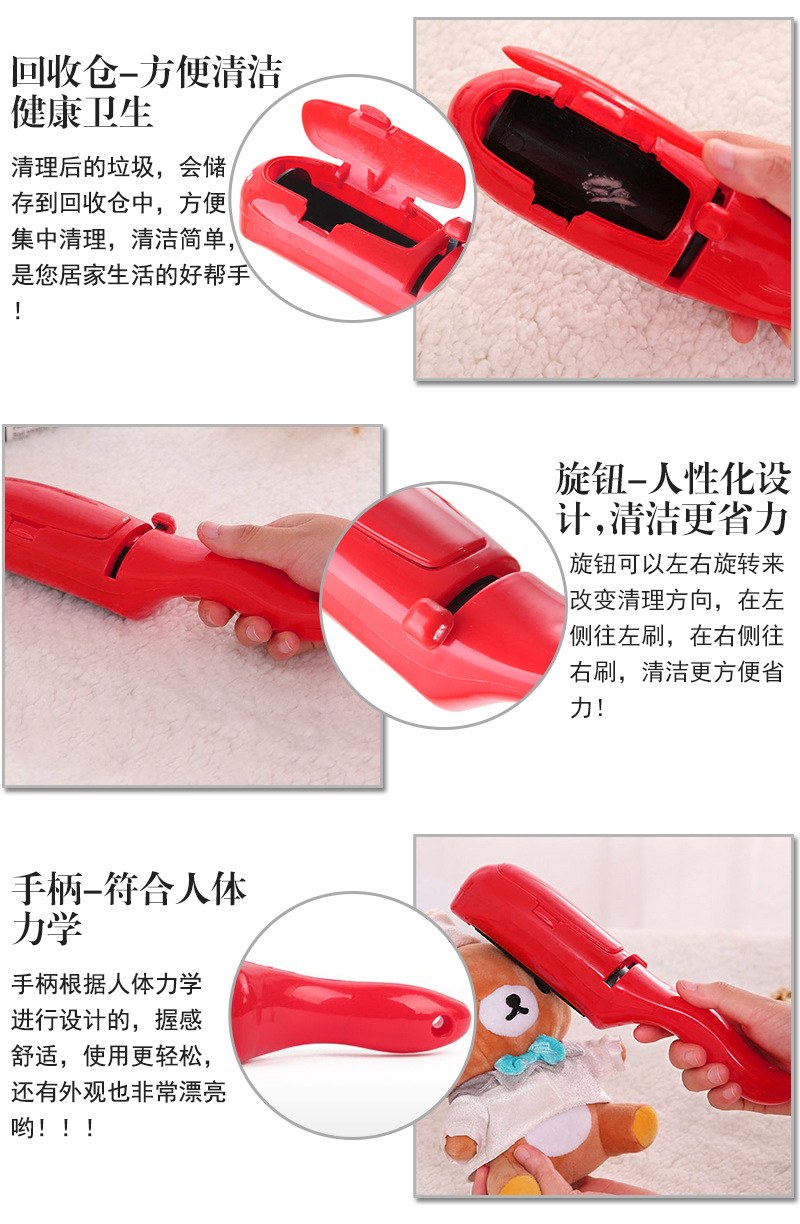 回收仓-方便清洁健康卫生

清理后的垃圾，会储存到回收仓中，方便集中清理，清洁简单，是您居家生活的好帮手！

旋钮-人性化设计,清洁更省力

旋钮可以左右旋转来改变清理方向，在左侧往左刷，在右侧往右刷，清洁更方便省力！

手柄-符合人体力学

手柄根据人体力学进行设计的，握感舒适，使用更轻松，还有外观也非常漂亮哟！！！