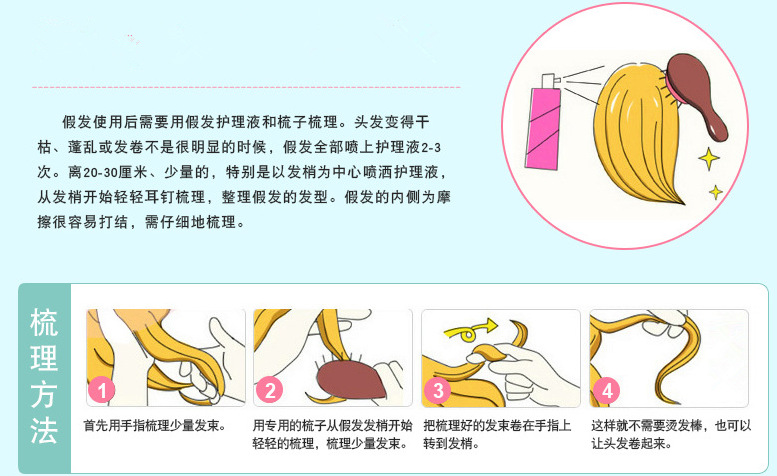 假发使用后需要用假发护理液和梳子梳理。头发变得干枯、蓬乱或发卷不是很明显的时候，假发全部喷上护理液2-3次。离20-30厘米、少量的，特别是以发梢为中心喷洒护理液，从发梢开始轻轻耳钉梳理，整理假发的发型。假发的内侧为摩擦很容易打结，需仔细地梳理。

梳理方法

1
首先用手指梳理少量发束。

2
用专用的梳子从假发发梢开始轻轻的梳理，梳理少量发束。

3
把梳理好的发束卷在手指上转到发梢。

4
这样就不需要烫发棒，也可以让头发卷起来。