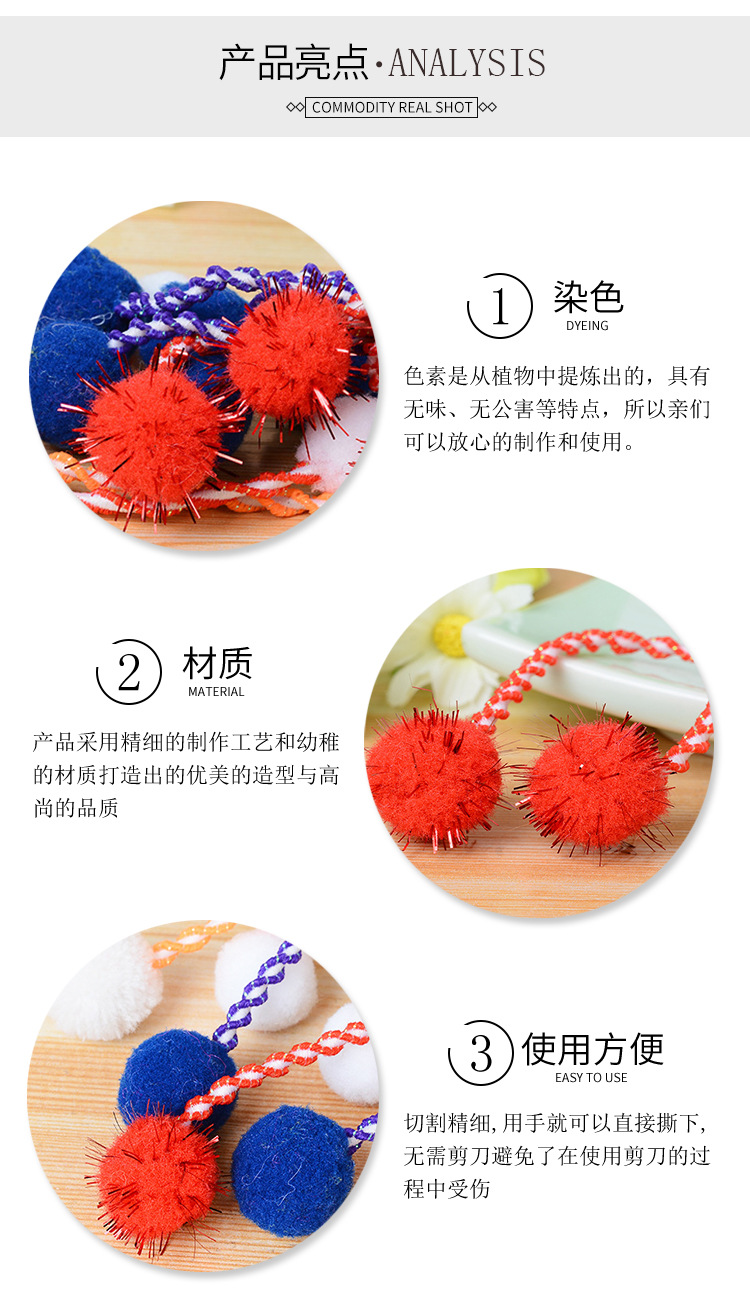 产品亮点·ANALYSIS

COMMODITY REAL SHOT

1 染色
DYEING

色素是从植物中提炼出的，具有无味、无公害等特点，所以亲们可以放心的制作和使用。

2 材质
MATERIAL

产品采用精细的制作工艺和幼稚的材质打造出的优美的造型与高尚的品质

3 使用方便
EASY TO USE

切割精细，用手就可以直接撕下，无需剪刀避免了在使用剪刀的过程中受伤