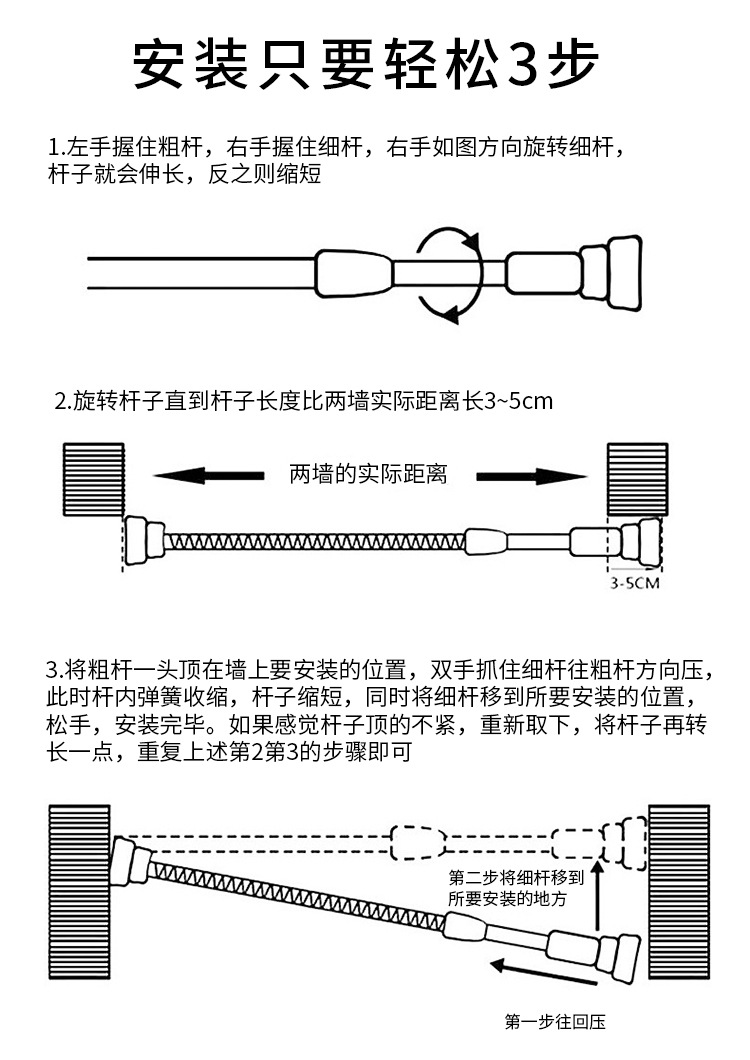 安装只要轻松3步

1.左手握住粗杆，右手握住细杆，右手如图方向旋转细杆，杆子就会伸长，反之则缩短

2.旋转杆子直到杆子长度比两墙实际距离长3~5cm

两墙的实际距离

3-5CM

3.将粗杆一头顶在墙上要安装的位置，双手抓住细杆往粗杆方向压，此时杆内弹簧收缩，杆子缩短，同时将细杆移到所要安装的位置，松手，安装完毕。如果感觉杆子顶的不紧，重新取下，将杆子再转长一点，重复上述第2第3的步骤即可

第二步将细杆移到所要安装的地方

第一步往回压