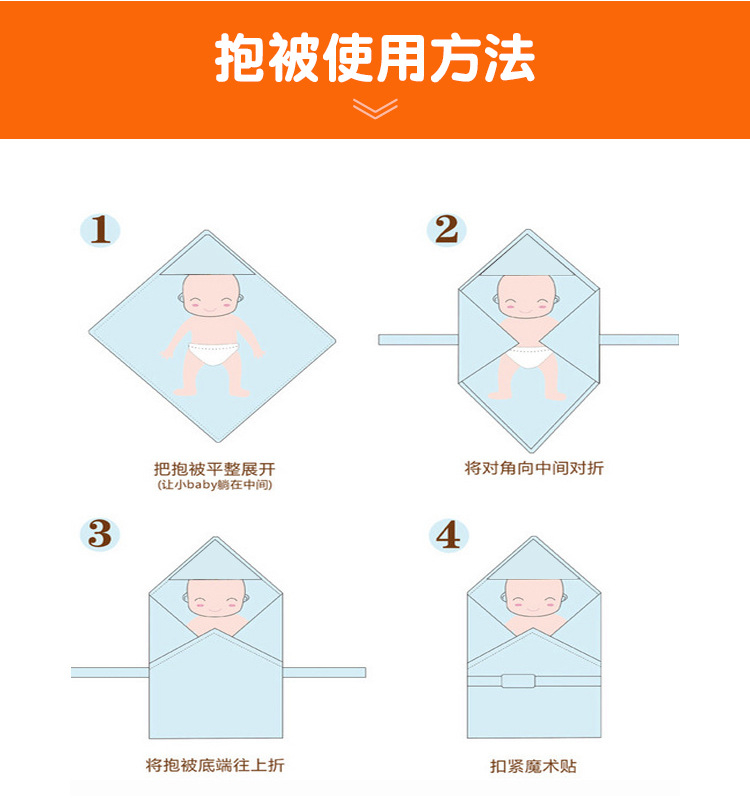 抱被使用方法

1

把抱被平整展开
(让小baby躺在中间)

2

将对角向中间对折

3

将抱被底端往上折

4

扣紧魔术贴