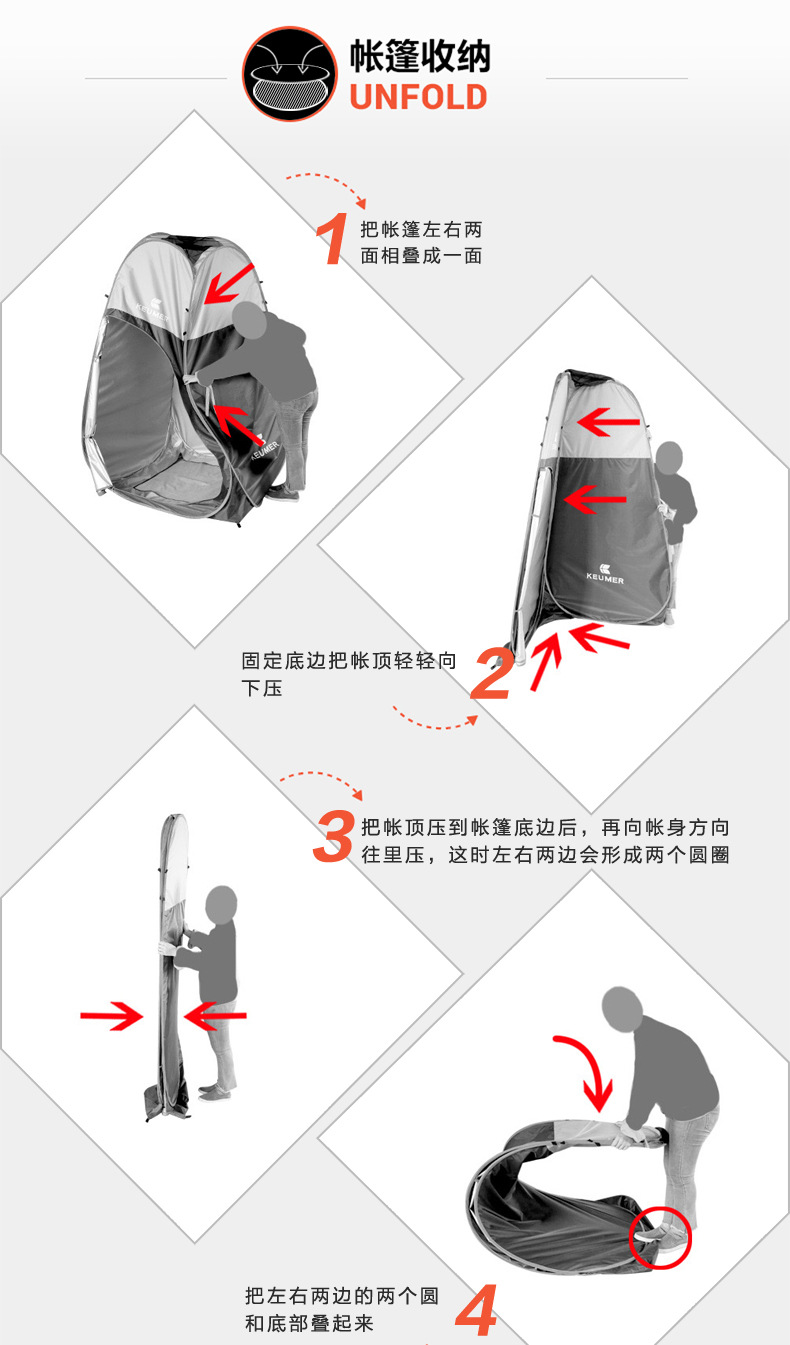 帐篷收纳
UNFOLD

1 把帐篷左右两面相叠成一面

KEUMER

KEUMER

KEUMER

固定底边把帐顶轻轻向下压 2

3 把帐顶压到帐篷底边后，再向帐身方向往里压，这时左右两边会形成两个圆圈

把左右两边的两个圆和底部叠起来 4