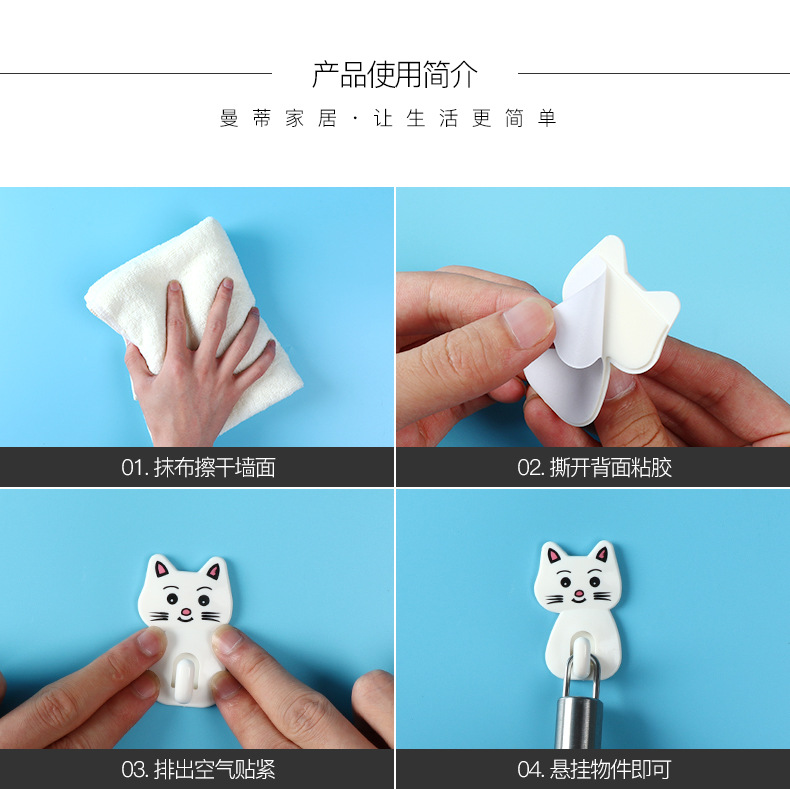 产品使用简介

曼蒂家居·让生活更简单

01. 抹布擦干墙面

02. 撕开背面粘胶

03. 排出空气贴紧

04. 悬挂物件即可