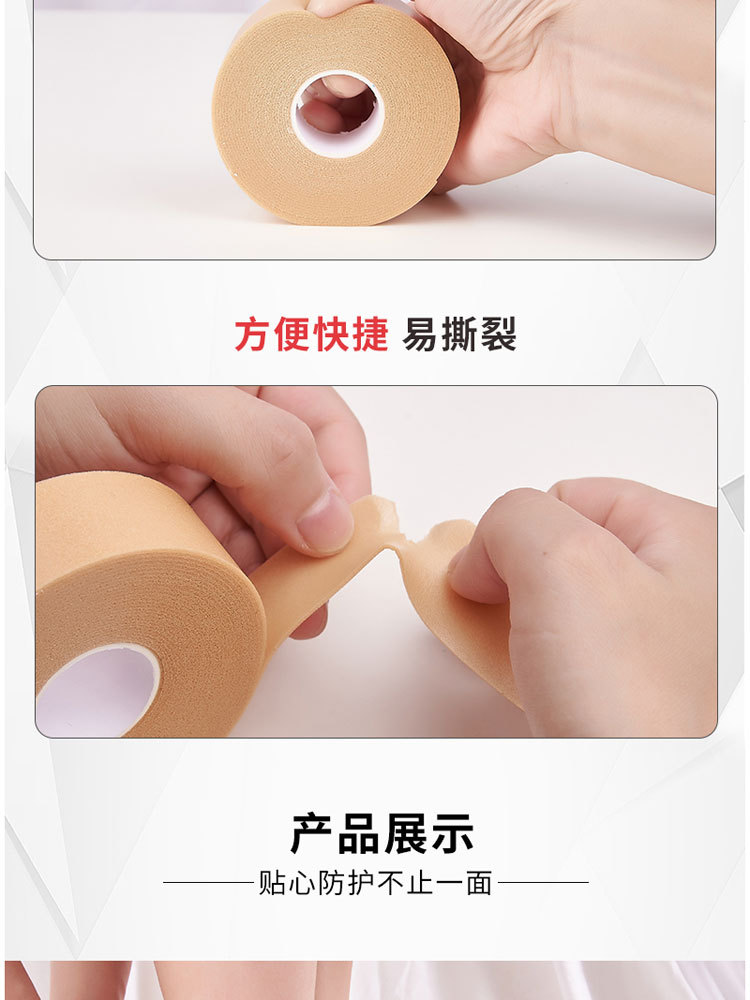 方便快捷 易撕裂

产品展示

贴心防护不止一面