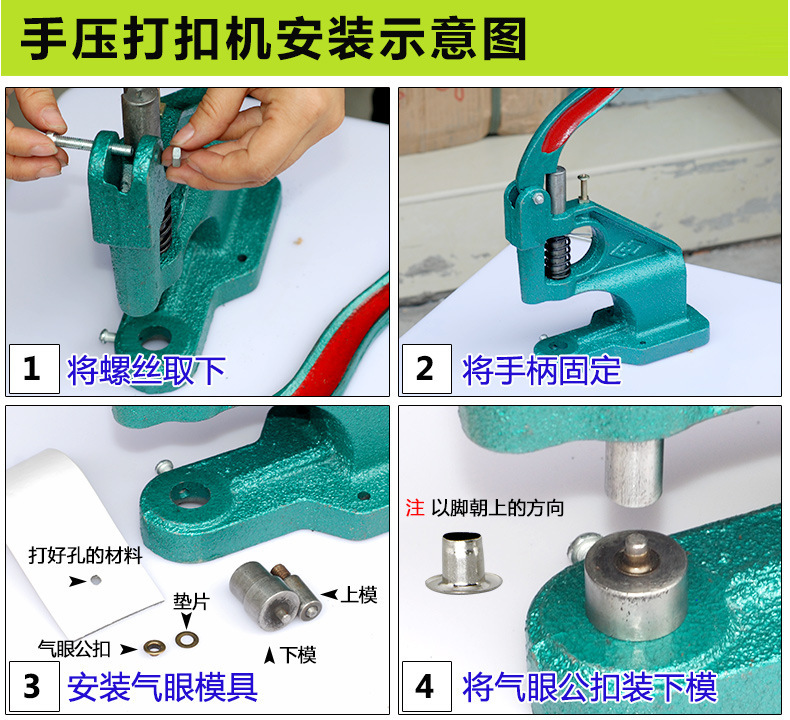 手压打扣机安装示意图

1 将螺丝取下

2 将手柄固定

打好孔的材料
垫片
上模
气眼公扣
下模
3 安装气眼模具

注 以脚朝上的方向
4 将气眼公扣装下模