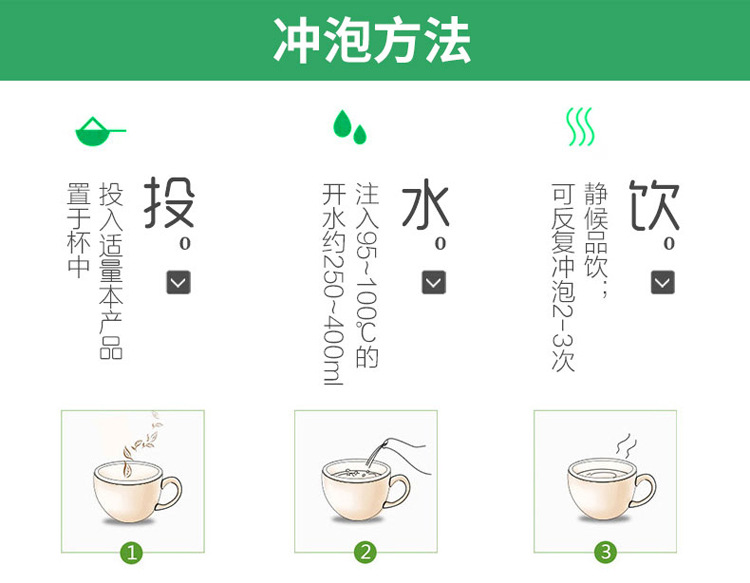 冲泡方法

投。

投入适量本产品置于杯中

水。

注入95~100℃的开水约250~400ml

饮。

静候品饮；可反复冲泡2-3次

1

2

3