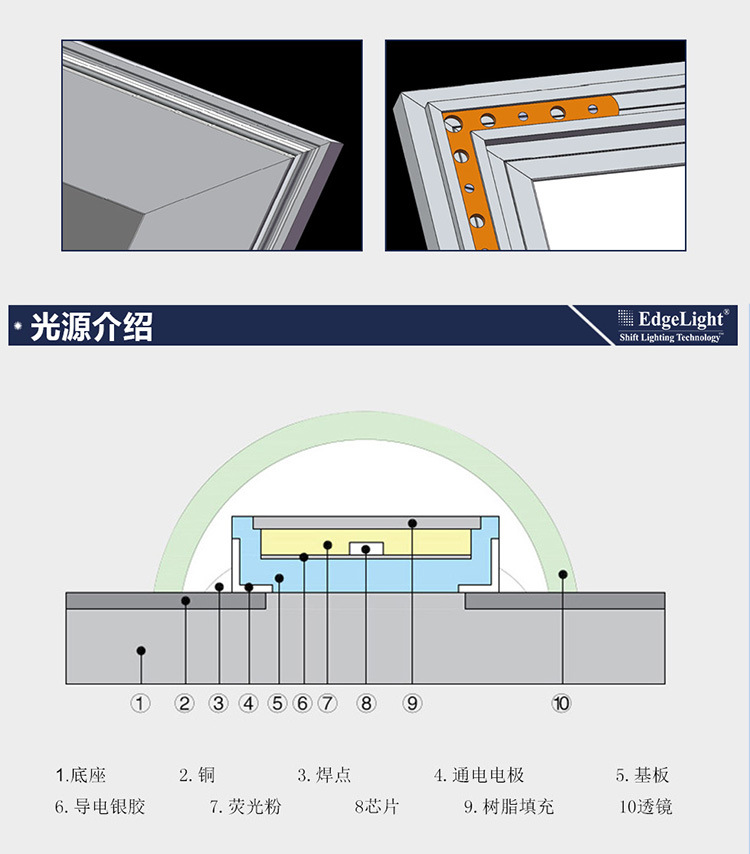 光源介绍

EdgeLight®
Shift Lighting Technology

①
②
③
④
⑤
⑥
⑦
⑧
⑨
⑩

1.底座 2. 铜 3. 焊点 4. 通电电极 5. 基板
6. 导电银胶 7. 荧光粉 8芯片 9. 树脂填充 10透镜