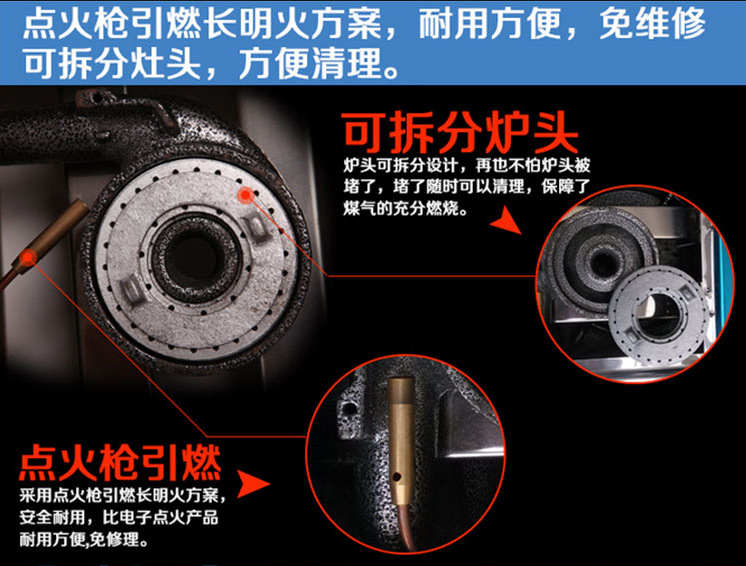 点火枪引燃长明火方案，耐用方便，免维修
可拆分灶头，方便清理。

可拆分炉头

炉头可拆分设计，再也不怕炉头被堵了，堵了随时可以清理，保障了煤气的充分燃烧。

点火枪引燃

采用点火枪引燃长明火方案，安全耐用，比电子点火产品耐用方便,免修理。