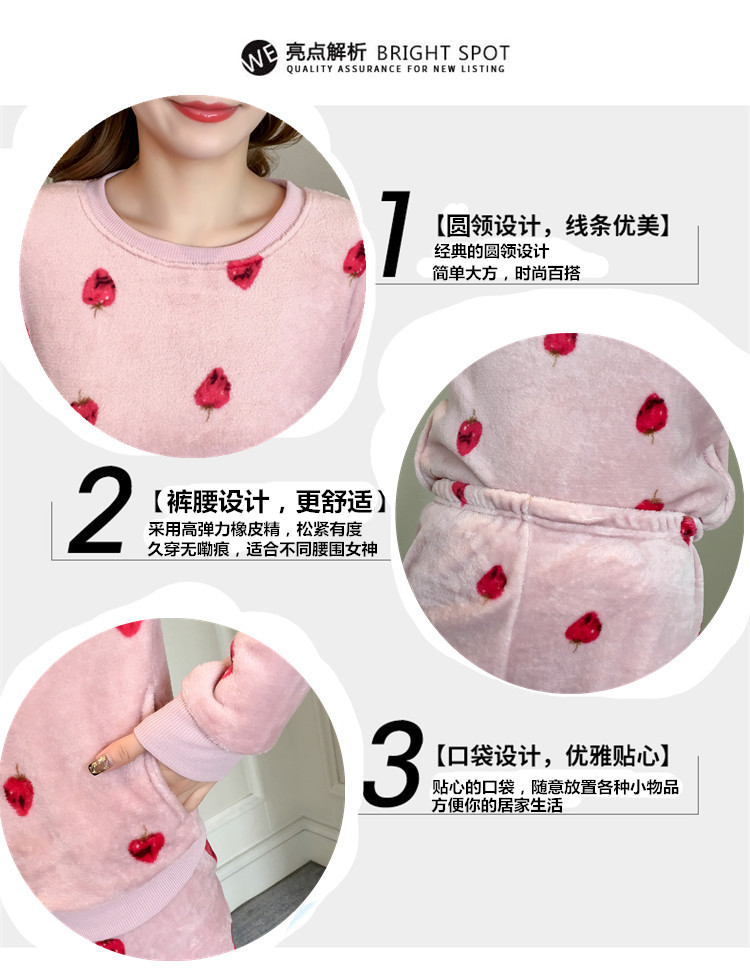 WE 亮点解析 BRIGHT SPOT
QUALITY ASSURANCE FOR NEW LISTING

1 【圆领设计，线条优美】
经典的圆领设计
简单大方，时尚百搭

2 【裤腰设计，更舒适】
采用高弹力橡皮精，松紧有度
久穿无嘞痕，适合不同腰围女神

3 【口袋设计，优雅贴心】
贴心的口袋，随意放置各种小物品
方便你的居家生活