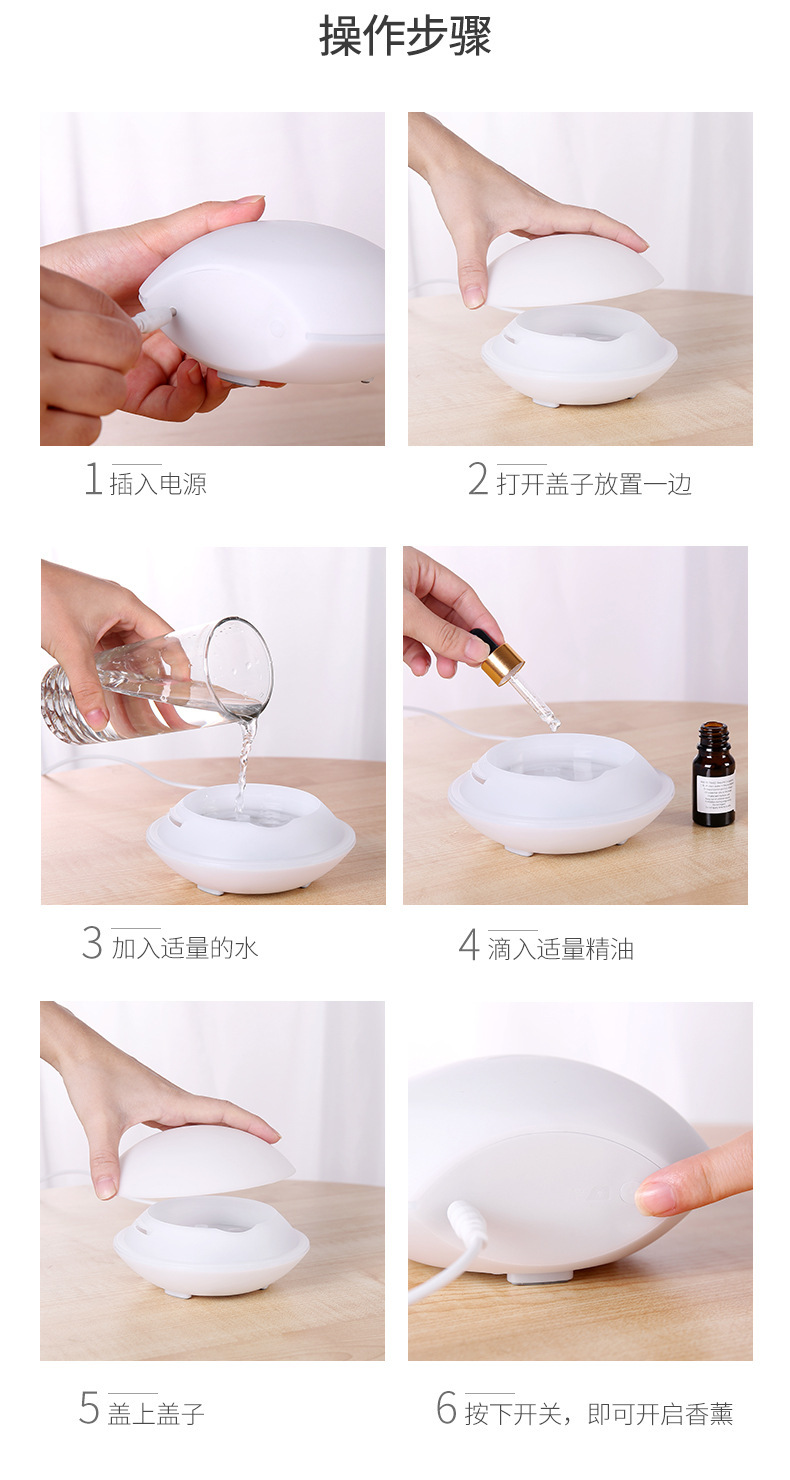 操作步骤

1 插入电源

2 打开盖子放置一边

3 加入适量的水

4 滴入适量精油

5 盖上盖子

6 按下开关，即可开启香薰